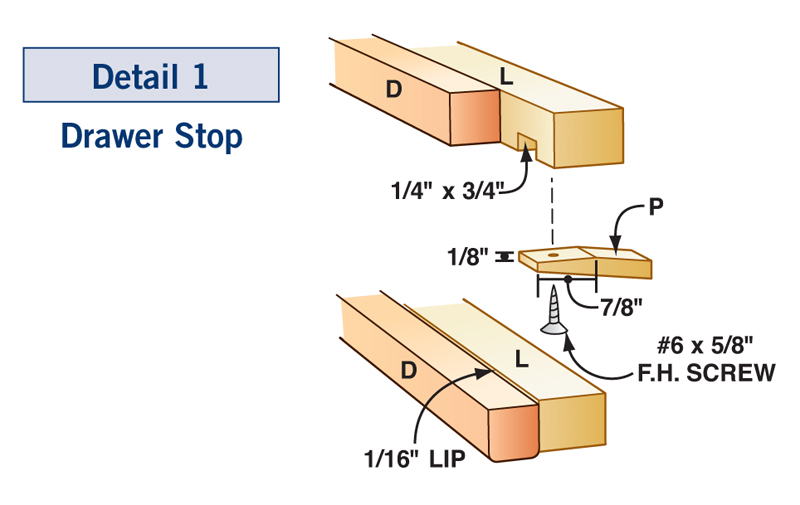 Detail 1

Drawer Stop

D

L

1/4" x 3/4"

P

1/8"

7/8"

#6 x 5/8" F.H. SCREW

D

L

1/16" LIP