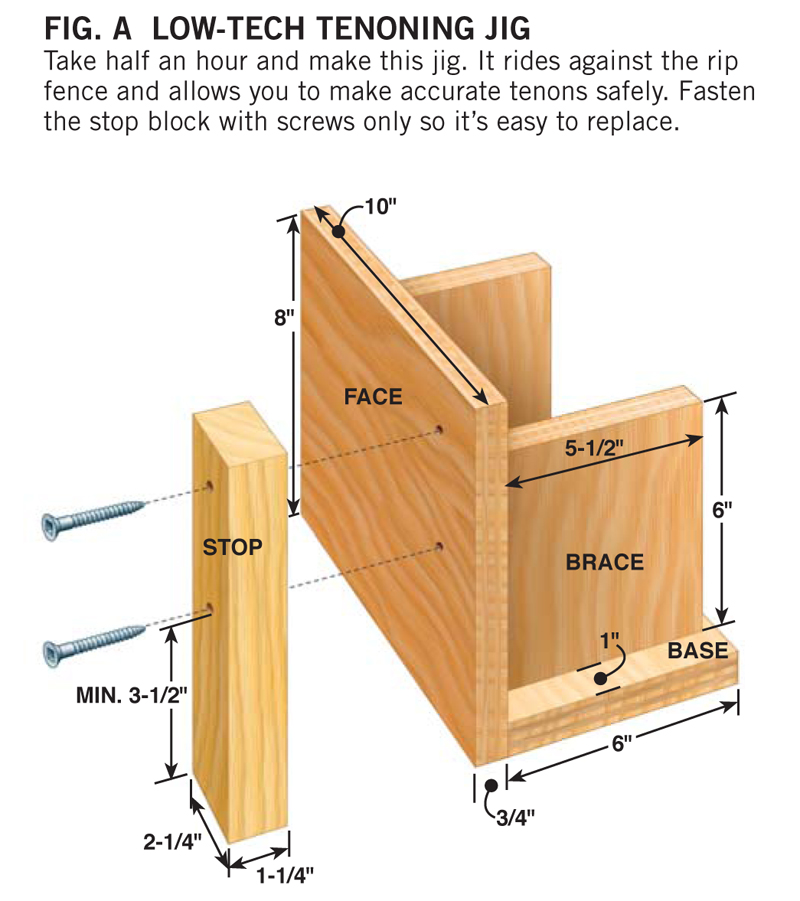 FIG. A LOW-TECH TENONING JIG

Take half an hour and make this jig. It rides against the rip fence and allows you to make accurate tenons safely. Fasten the stop block with screws only so it's easy to replace.

10"

8"

FACE

5-1/2"

6"

STOP

BRACE

1"

BASE

MIN. 3-1/2"

6"

3/4"

2-1/4"

1-1/4"