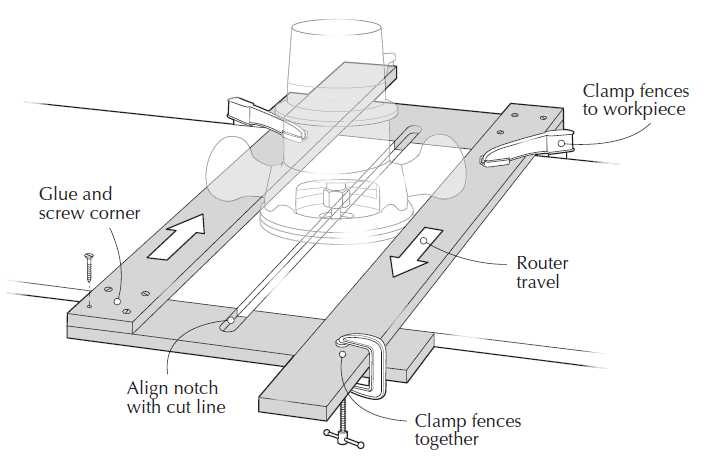 Clamp fences to workpiece

Glue and screw corner

Router travel

Align notch with cut line

Clamp fences together