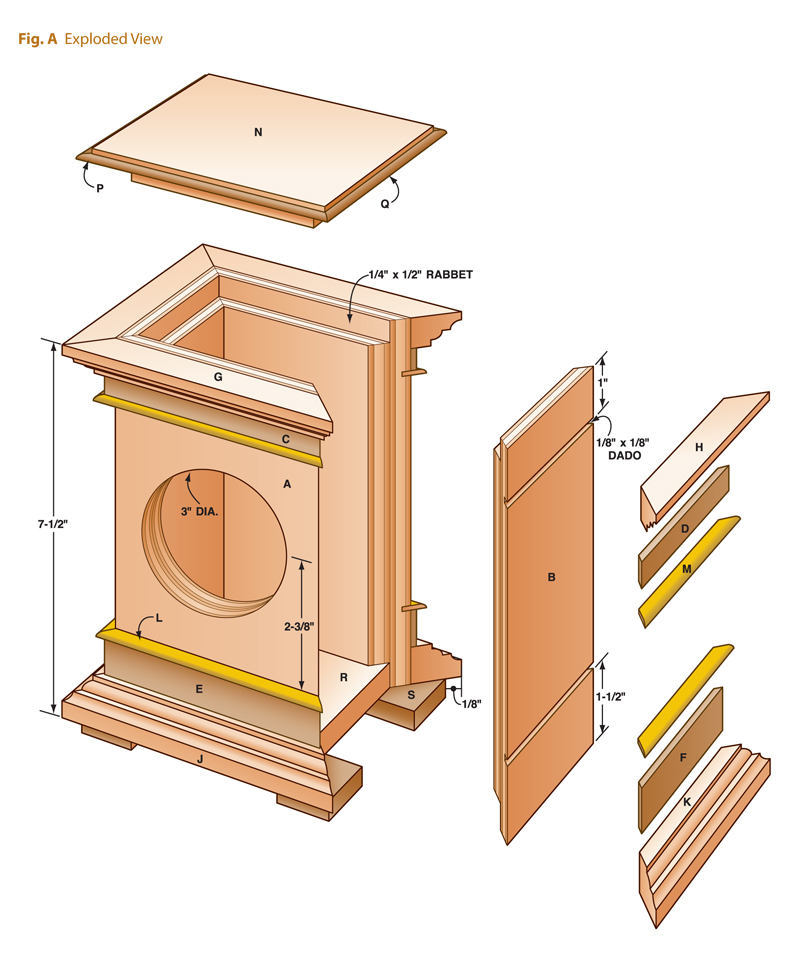 Fig. A Exploded View

N

P

Q

1/4" x 1/2" RABBET

G

C

A

3" DIA.

7-1/2"

2-3/8"

L

E

R

S

1/8"

J

1"

1/8" x 1/8" DADO

B

1-1/2"

H

D

M

F

K