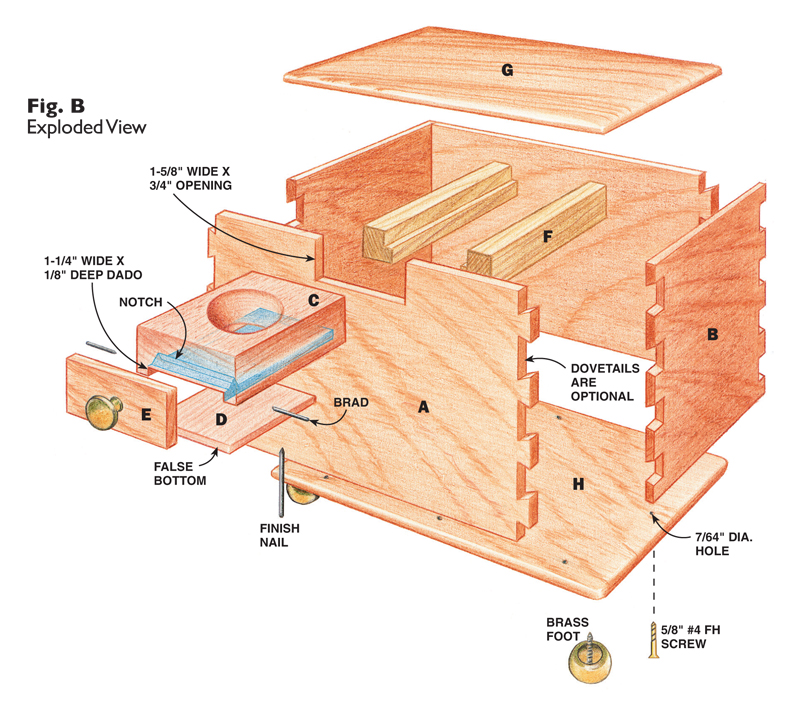 Fig. B
Exploded View

G

1-5/8" WIDE X
3/4" OPENING

F

1-1/4" WIDE X
1/8" DEEP DADO

NOTCH

C

B

DOVETAILS
ARE
OPTIONAL

E

D

BRAD

A

FALSE
BOTTOM

H

FINISH
NAIL

7/64" DIA.
HOLE

BRASS
FOOT

5/8" #4 FH
SCREW