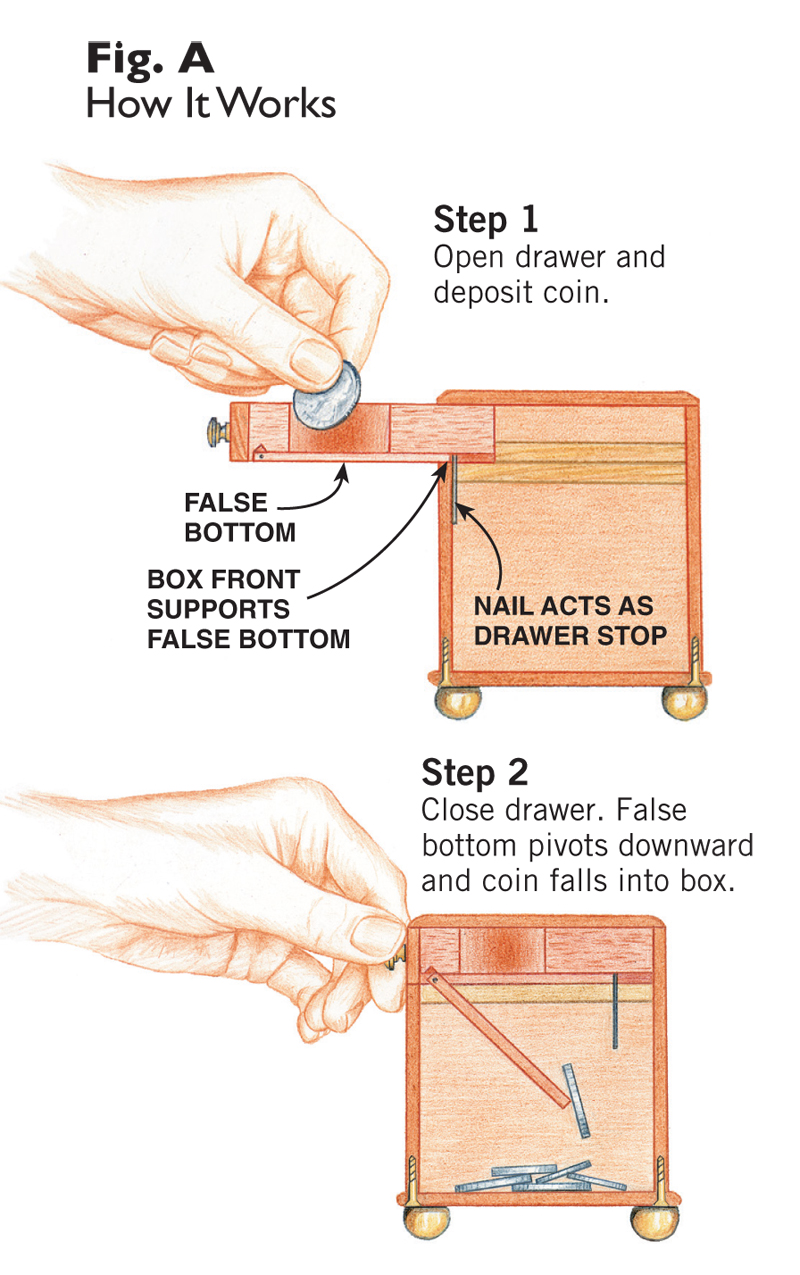 Fig. A
How It Works

Step 1
Open drawer and deposit coin.

FALSE BOTTOM

BOX FRONT SUPPORTS FALSE BOTTOM

NAIL ACTS AS DRAWER STOP

Step 2
Close drawer. False bottom pivots downward and coin falls into box.