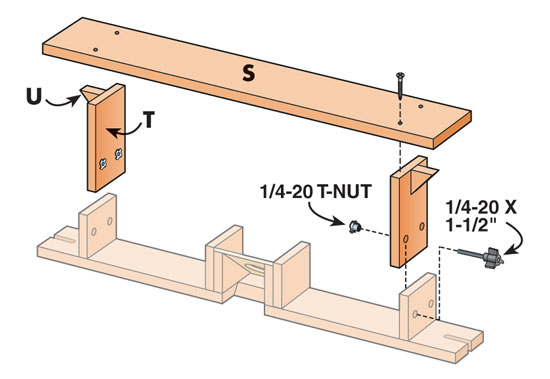 S

U

T

1/4-20 T-NUT

1/4-20 X 1-1/2"