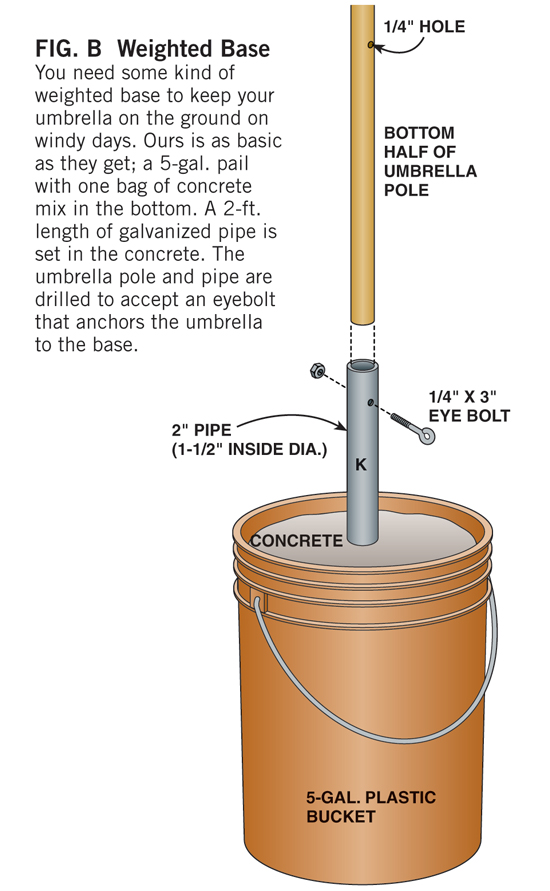 FIG. B Weighted Base
You need some kind of weighted base to keep your umbrella on the ground on windy days. Ours is as basic as they get; a 5-gal. pail with one bag of concrete mix in the bottom. A 2-ft. length of galvanized pipe is set in the concrete. The umbrella pole and pipe are drilled to accept an eyebolt that anchors the umbrella to the base.

1/4" HOLE

BOTTOM HALF OF UMBRELLA POLE

1/4" X 3" EYE BOLT

2" PIPE (1-1/2" INSIDE DIA.)

K

CONCRETE

5-GAL. PLASTIC BUCKET