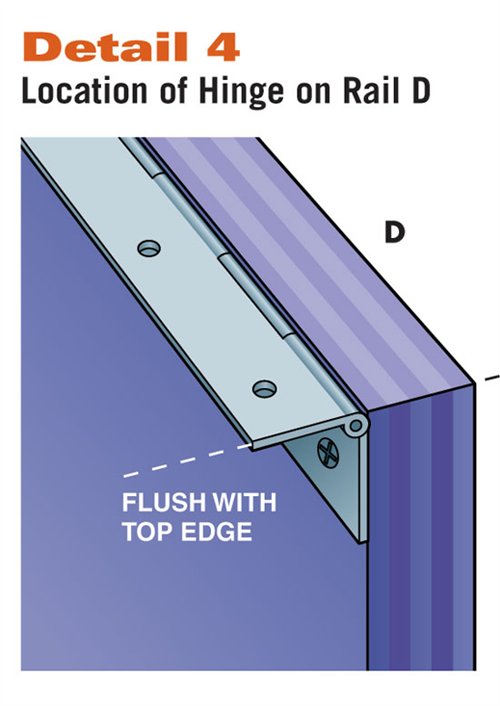 Detail 4
Location of Hinge on Rail D

D

FLUSH WITH TOP EDGE