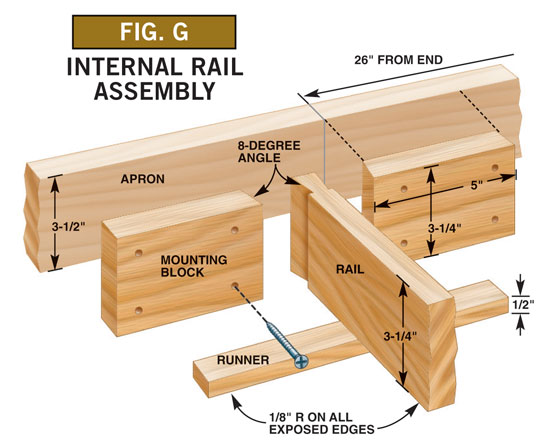 FIG. G

INTERNAL RAIL ASSEMBLY

26" FROM END

8-DEGREE ANGLE

APRON

5"

3-1/2"

3-1/4"

MOUNTING BLOCK

RAIL

1/2"

3-1/4"

RUNNER

1/8" R ON ALL EXPOSED EDGES