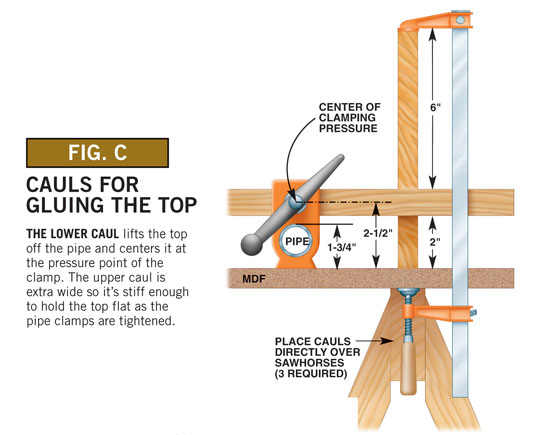 FIG. C

CAULS FOR GLUING THE TOP

THE LOWER CAUL lifts the top off the pipe and centers it at the pressure point of the clamp. The upper caul is extra wide so it's stiff enough to hold the top flat as the pipe clamps are tightened.

CENTER OF CLAMPING PRESSURE

6"

PIPE

1-3/4"

2-1/2"

2"

MDF

PLACE CAULS DIRECTLY OVER SAWHORSES (3 REQUIRED)