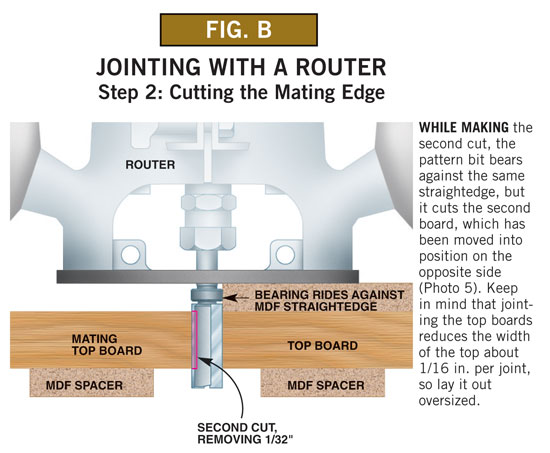 FIG. B

JOINTING WITH A ROUTER
Step 2: Cutting the Mating Edge

ROUTER

BEARING RIDES AGAINST MDF STRAIGHTEDGE

MATING TOP BOARD

TOP BOARD

MDF SPACER

MDF SPACER

SECOND CUT, REMOVING 1/32"

WHILE MAKING the second cut, the pattern bit bears against the same straightedge, but it cuts the second board, which has been moved into position on the opposite side (Photo 5). Keep in mind that jointing the top boards reduces the width of the top about 1/16 in. per joint, so lay it out oversized.