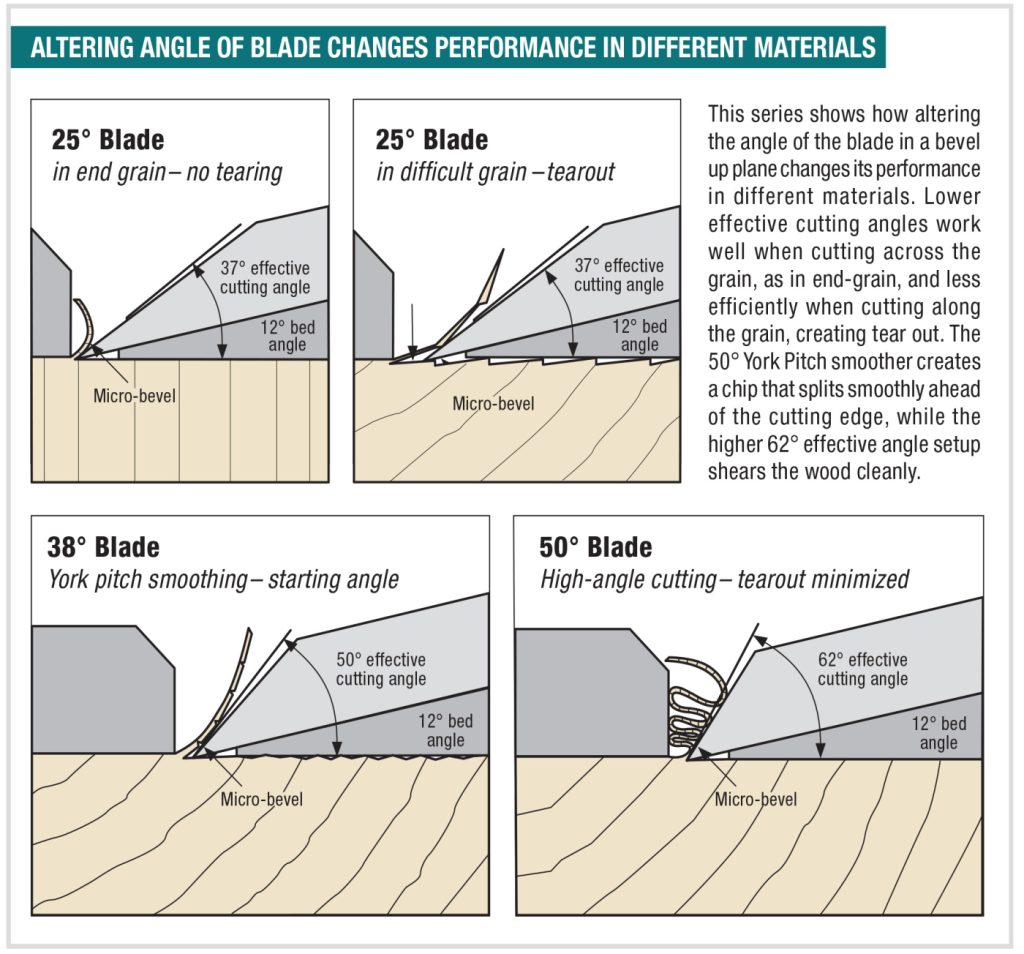 ALTERING ANGLE OF BLADE CHANGES PERFORMANCE IN DIFFERENT MATERIALS

25° Blade
in end grain – no tearing

37° effective cutting angle

12° bed angle

Micro-bevel

25° Blade
in difficult grain – tearout

37° effective cutting angle

12° bed angle

Micro-bevel

This series shows how altering the angle of the blade in a bevel up plane changes its performance in different materials. Lower effective cutting angles work well when cutting across the grain, as in end-grain, and less efficiently when cutting along the grain, creating tear out. The 50° York Pitch smoother creates a chip that splits smoothly ahead of the cutting edge, while the higher 62° effective angle setup shears the wood cleanly.

38° Blade
York pitch smoothing – starting angle

50° effective cutting angle

12° bed angle

Micro-bevel

50° Blade
High-angle cutting – tearout minimized

62° effective cutting angle

12° bed angle

Micro-bevel