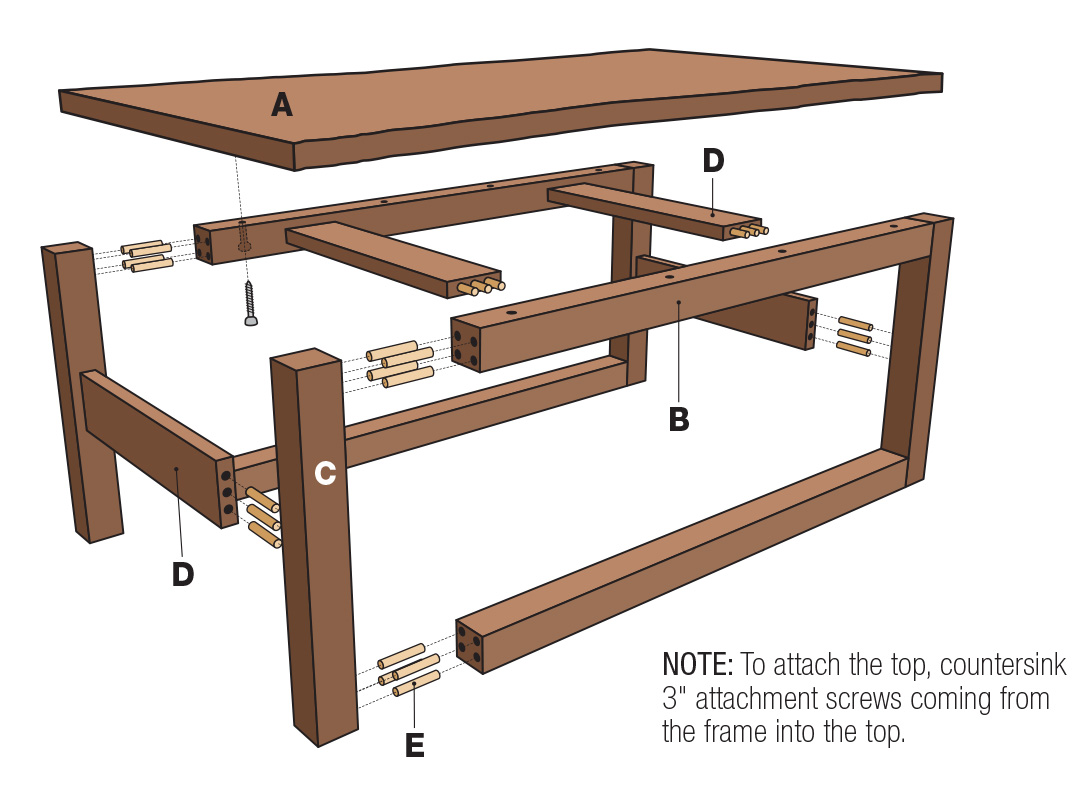 A

D

B

C

D

E

NOTE: To attach the top, countersink 3" attachment screws coming from the frame into the top.