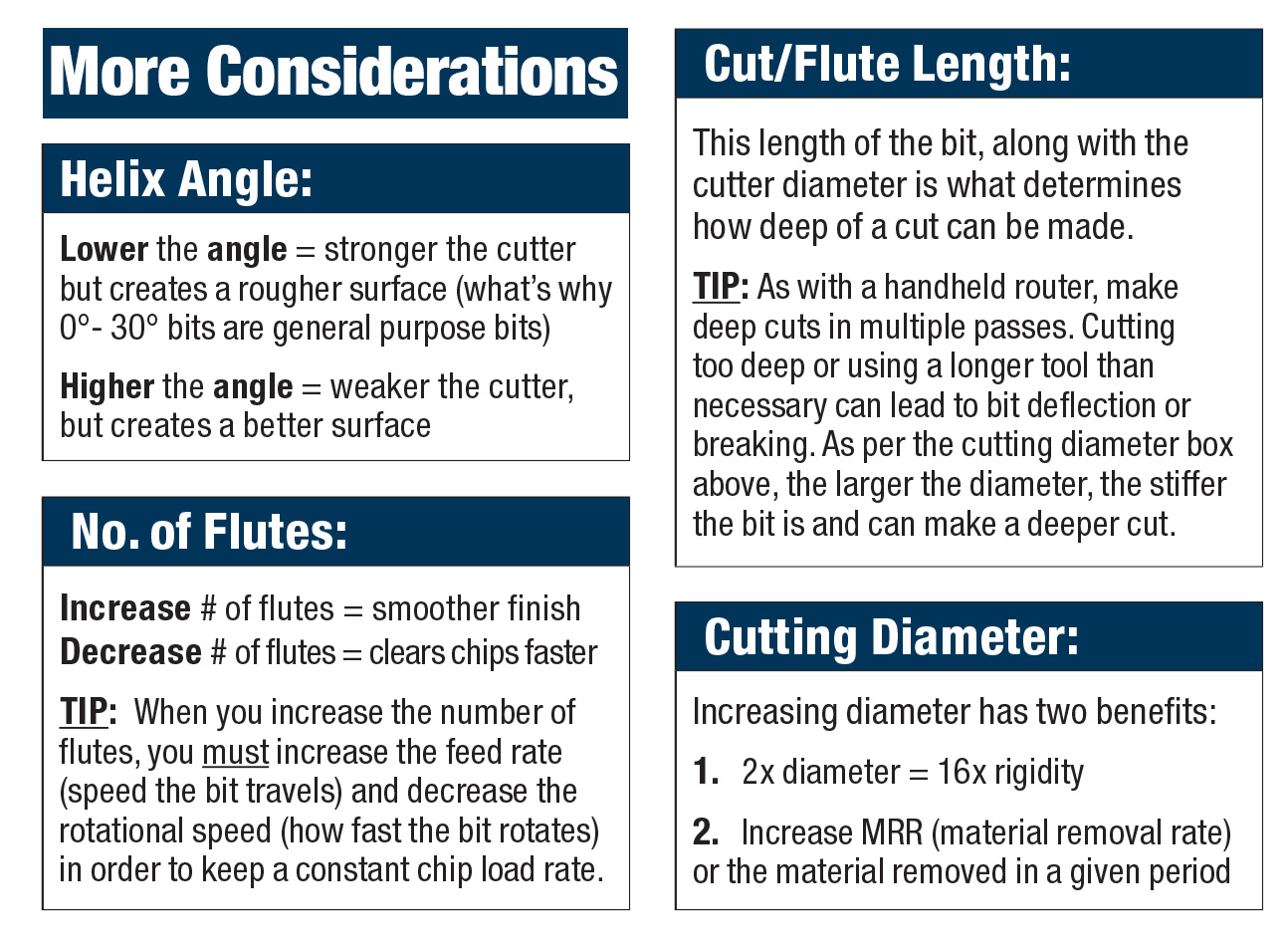 More Considerations

Helix Angle:

Lower the angle = stronger the cutter but creates a rougher surface (what's why 0°- 30° bits are general purpose bits)

Higher the angle = weaker the cutter, but creates a better surface

No. of Flutes:

Increase # of flutes = smoother finish
Decrease # of flutes = clears chips faster

TIP: When you increase the number of flutes, you must increase the feed rate (speed the bit travels) and decrease the rotational speed (how fast the bit rotates) in order to keep a constant chip load rate.

Cut/Flute Length:

This length of the bit, along with the cutter diameter is what determines how deep of a cut can be made.

TIP: As with a handheld router, make deep cuts in multiple passes. Cutting too deep or using a longer tool than necessary can lead to bit deflection or breaking. As per the cutting diameter box above, the larger the diameter, the stiffer the bit is and can make a deeper cut.

Cutting Diameter:

Increasing diameter has two benefits:

1. 2x diameter = 16x rigidity

2. Increase MRR (material removal rate) or the material removed in a given period