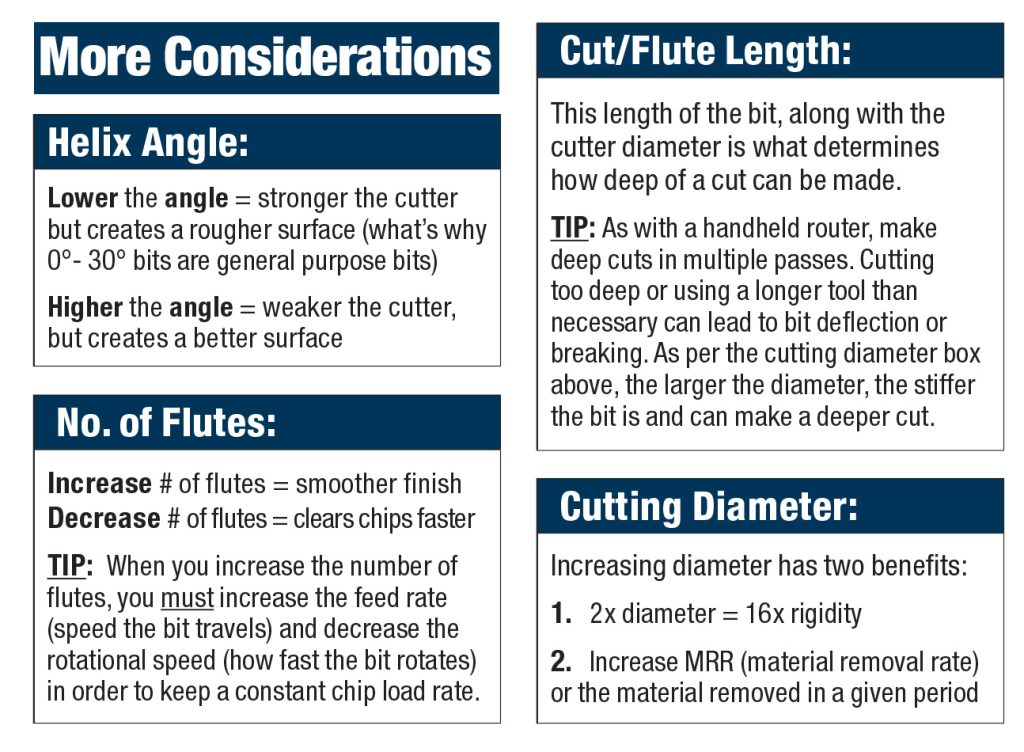 More Considerations

Helix Angle:

Lower the angle = stronger the cutter but creates a rougher surface (what's why 0°- 30° bits are general purpose bits)

Higher the angle = weaker the cutter, but creates a better surface

No. of Flutes:

Increase # of flutes = smoother finish
Decrease # of flutes = clears chips faster

TIP: When you increase the number of flutes, you must increase the feed rate (speed the bit travels) and decrease the rotational speed (how fast the bit rotates) in order to keep a constant chip load rate.

Cut/Flute Length:

This length of the bit, along with the cutter diameter is what determines how deep of a cut can be made.

TIP: As with a handheld router, make deep cuts in multiple passes. Cutting too deep or using a longer tool than necessary can lead to bit deflection or breaking. As per the cutting diameter box above, the larger the diameter, the stiffer the bit is and can make a deeper cut.

Cutting Diameter:

Increasing diameter has two benefits:

1. 2x diameter = 16x rigidity

2. Increase MRR (material removal rate) or the material removed in a given period