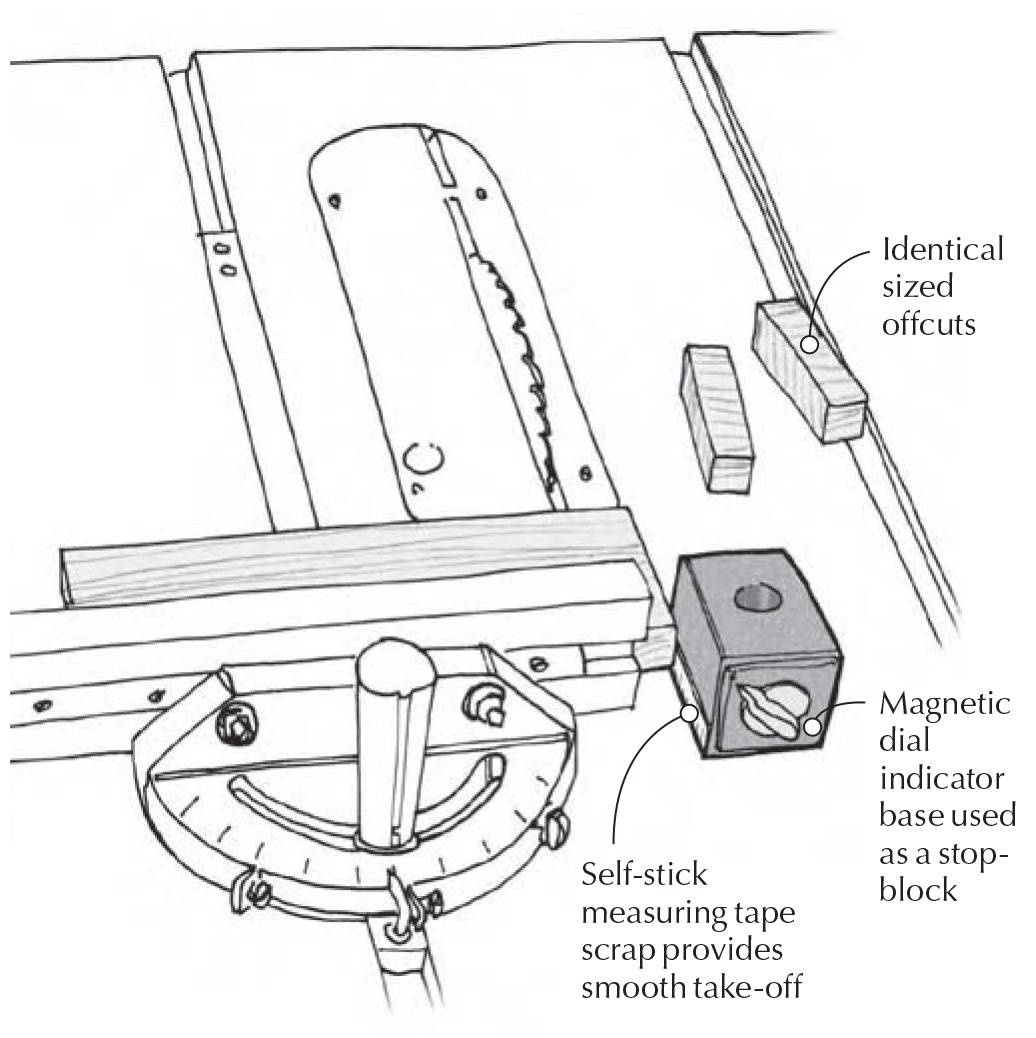 Identical sized offcuts

Magnetic dial indicator base used as a stop-block

Self-stick measuring tape scrap provides smooth take-off