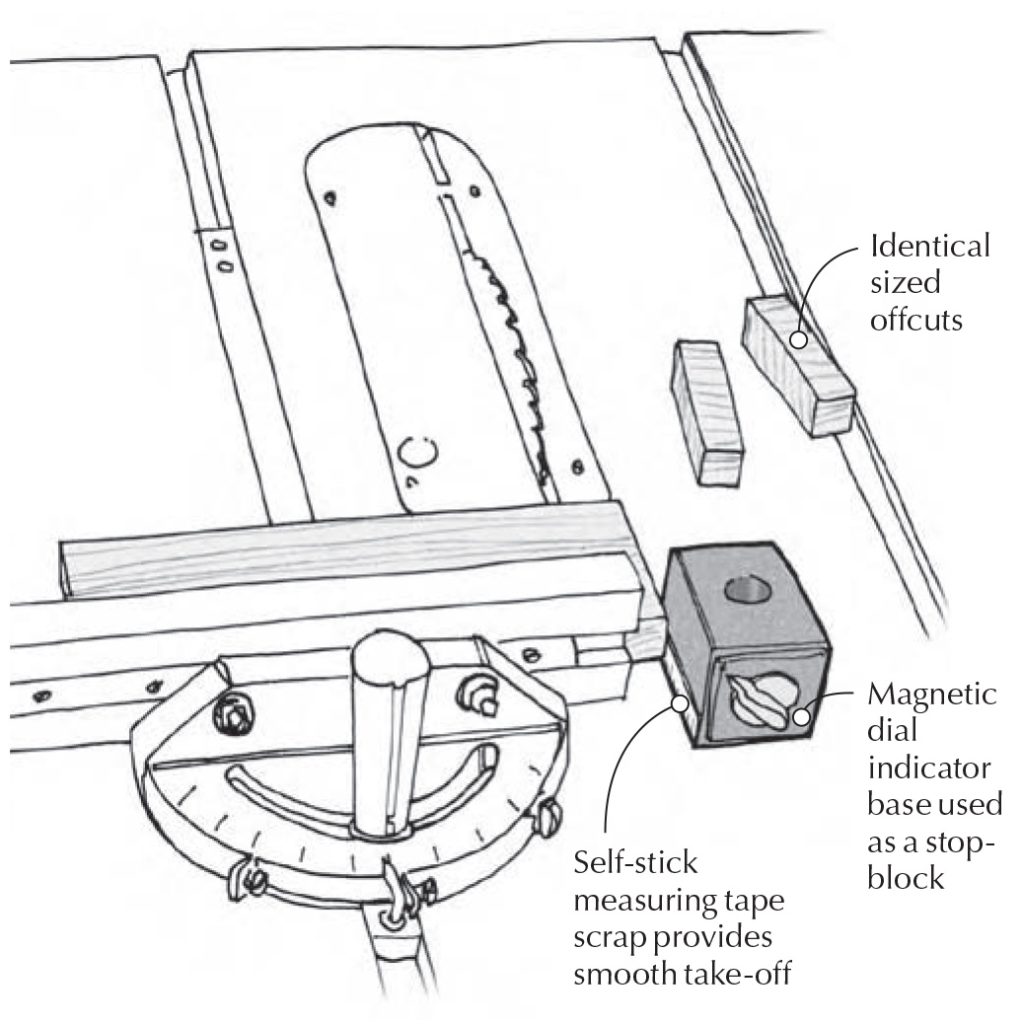 Identical sized offcuts

Magnetic dial indicator base used as a stop-block

Self-stick measuring tape scrap provides smooth take-off