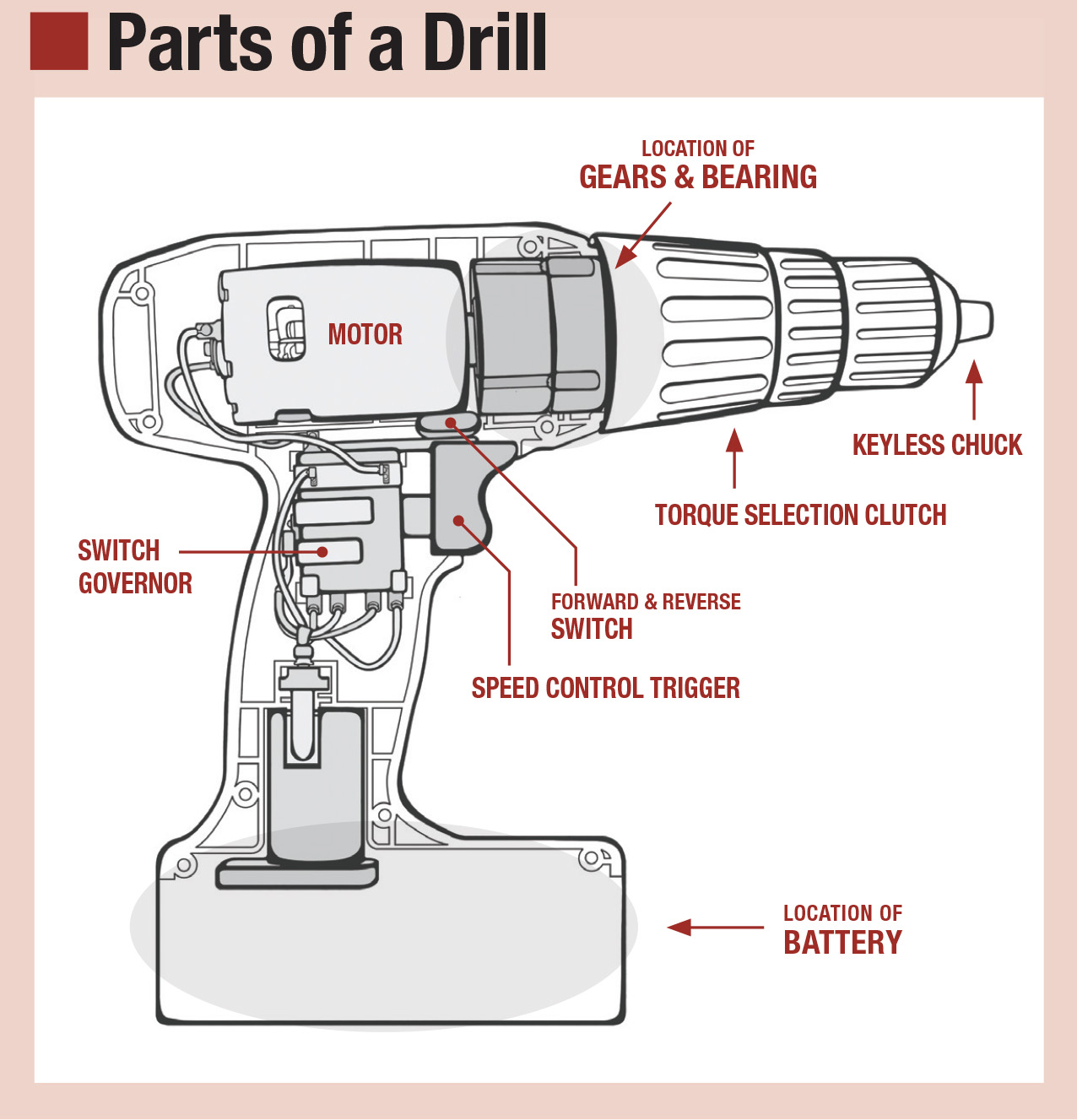 Parts of a Drill

LOCATION OF
GEARS & BEARING

MOTOR

KEYLESS CHUCK

TORQUE SELECTION CLUTCH

SWITCH
GOVERNOR

FORWARD & REVERSE
SWITCH

SPEED CONTROL TRIGGER

LOCATION OF
BATTERY