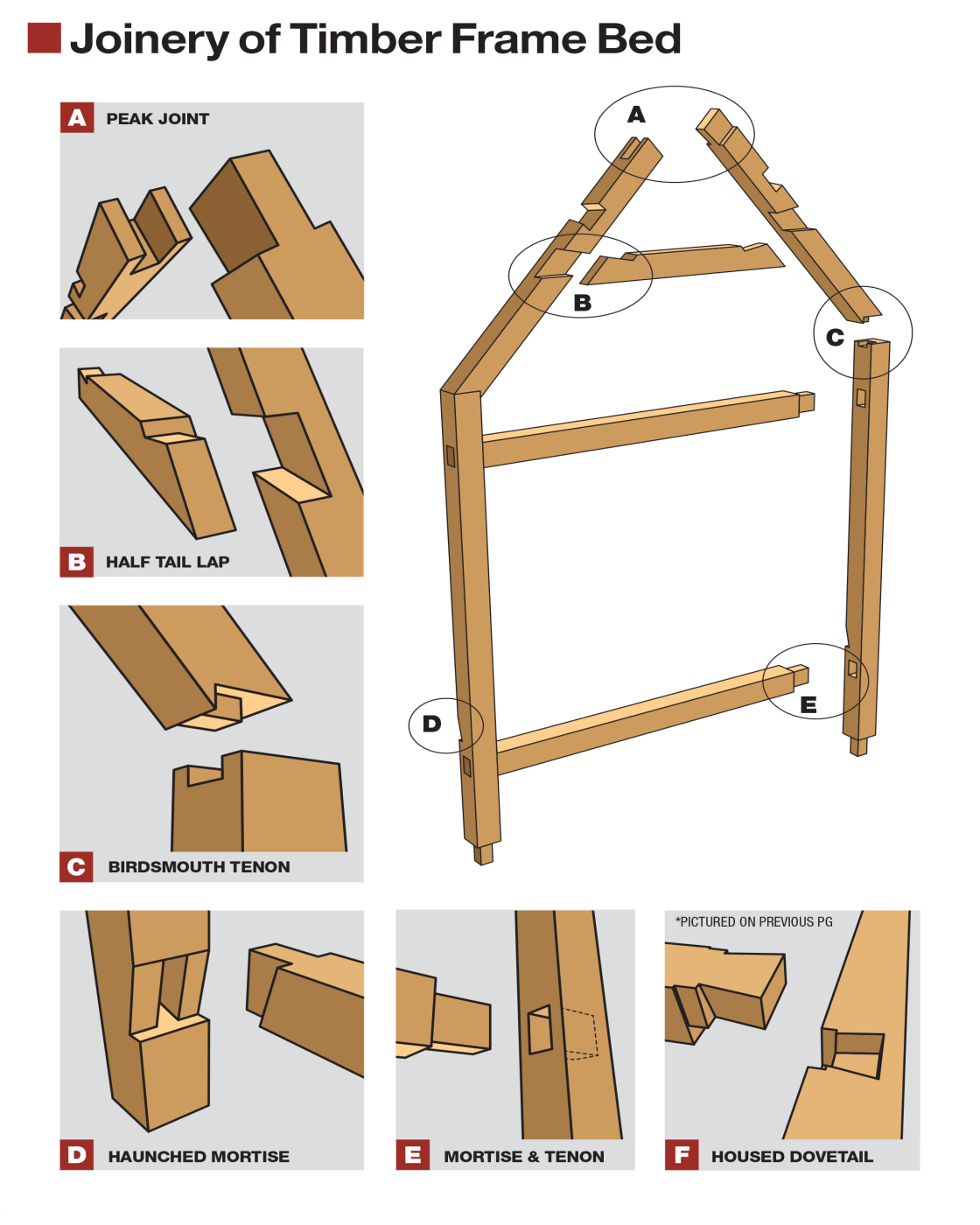 Joinery of Timber Frame Bed

A PEAK JOINT

B HALF TAIL LAP

C BIRDSMOUTH TENON

A

B

C

D

E

D HAUNCHED MORTISE

E MORTISE & TENON

*PICTURED ON PREVIOUS PG

F HOUSED DOVETAIL