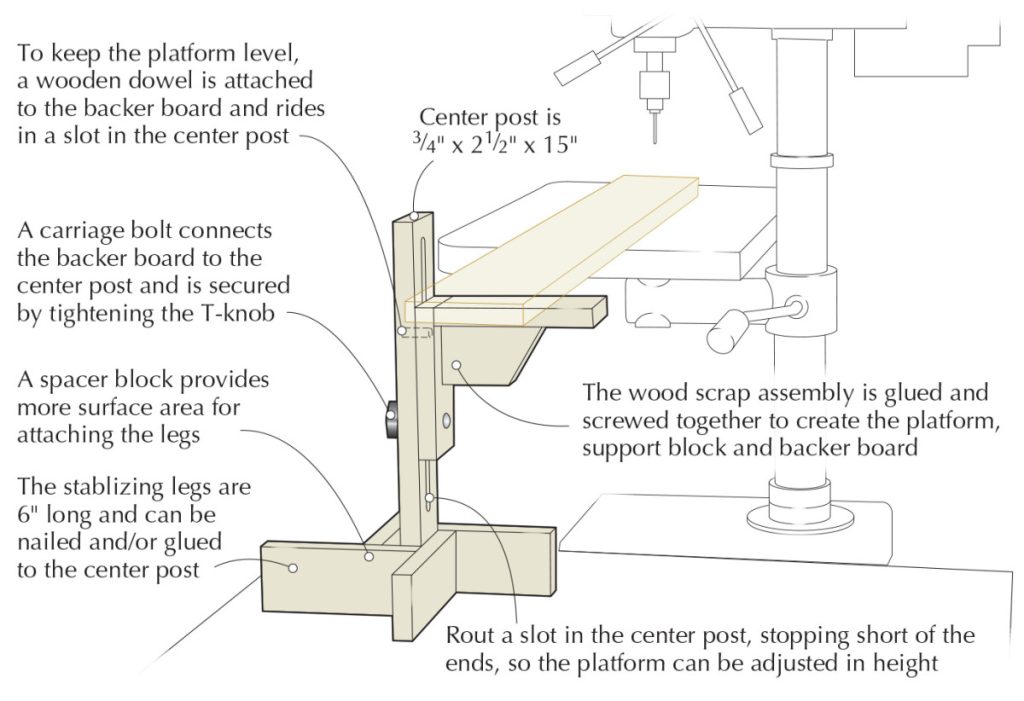 To keep the platform level, a wooden dowel is attached to the backer board and rides in a slot in the center post

Center post is $\frac{3}{4}$" x $2\frac{1}{2}$" x 15"

A carriage bolt connects the backer board to the center post and is secured by tightening the T-knob

A spacer block provides more surface area for attaching the legs

The wood scrap assembly is glued and screwed together to create the platform, support block and backer board

The stablizing legs are 6" long and can be nailed and/or glued to the center post

Rout a slot in the center post, stopping short of the ends, so the platform can be adjusted in height