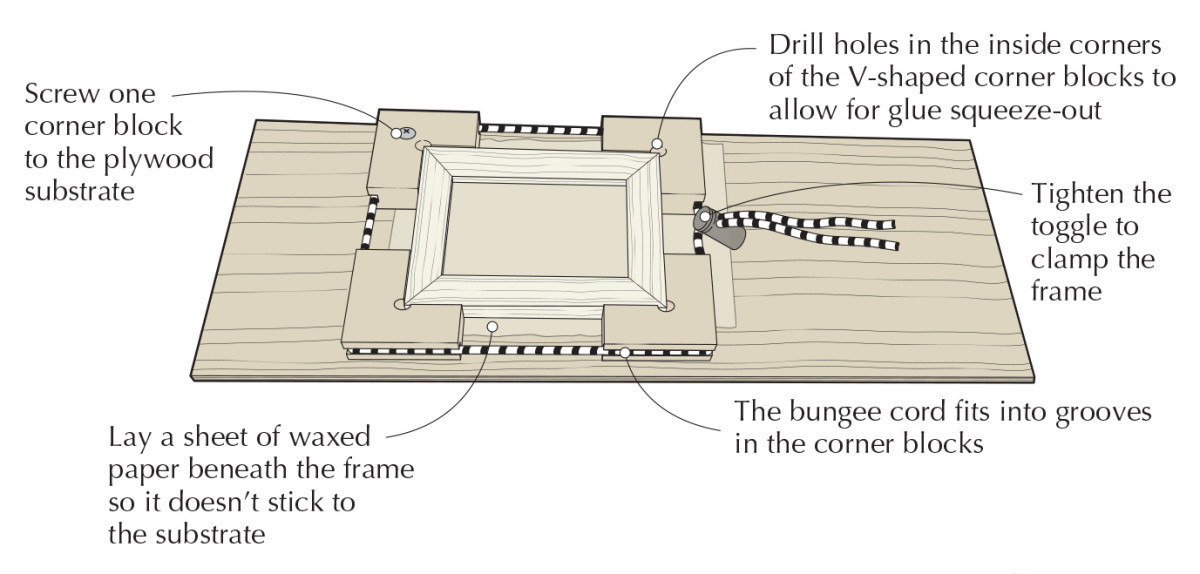 Screw one corner block to the plywood substrate

Drill holes in the inside corners of the V-shaped corner blocks to allow for glue squeeze-out

Tighten the toggle to clamp the frame

Lay a sheet of waxed paper beneath the frame so it doesn't stick to the substrate

The bungee cord fits into grooves in the corner blocks