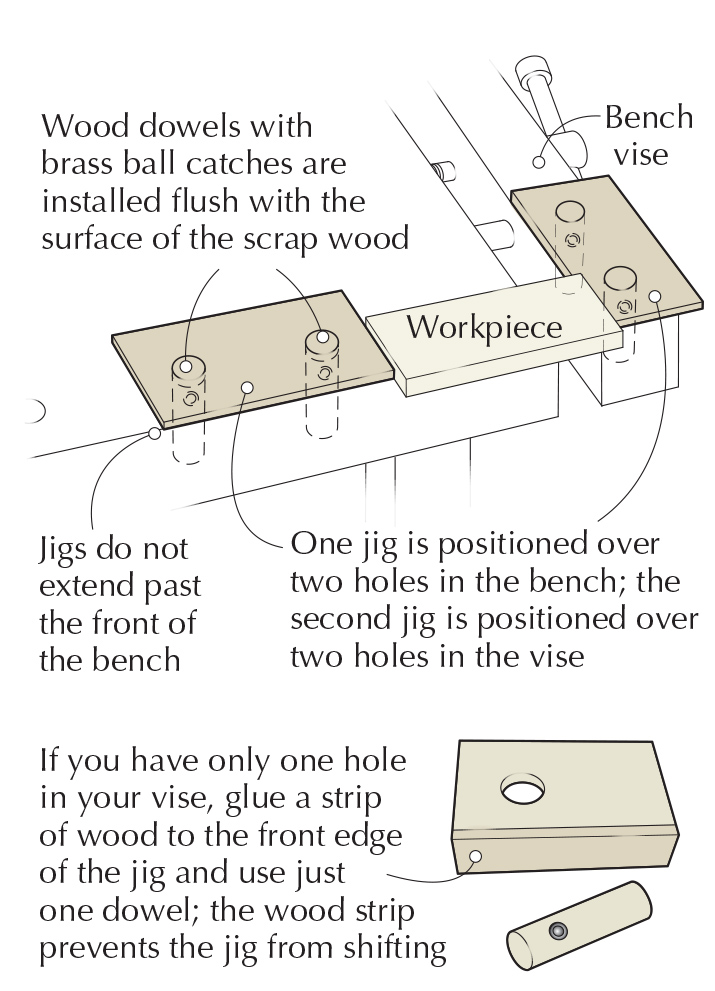 Wood dowels with brass ball catches are installed flush with the surface of the scrap wood

Bench vise

Workpiece

Jigs do not extend past the front of the bench

One jig is positioned over two holes in the bench; the second jig is positioned over two holes in the vise

If you have only one hole in your vise, glue a strip of wood to the front edge of the jig and use just one dowel; the wood strip prevents the jig from shifting