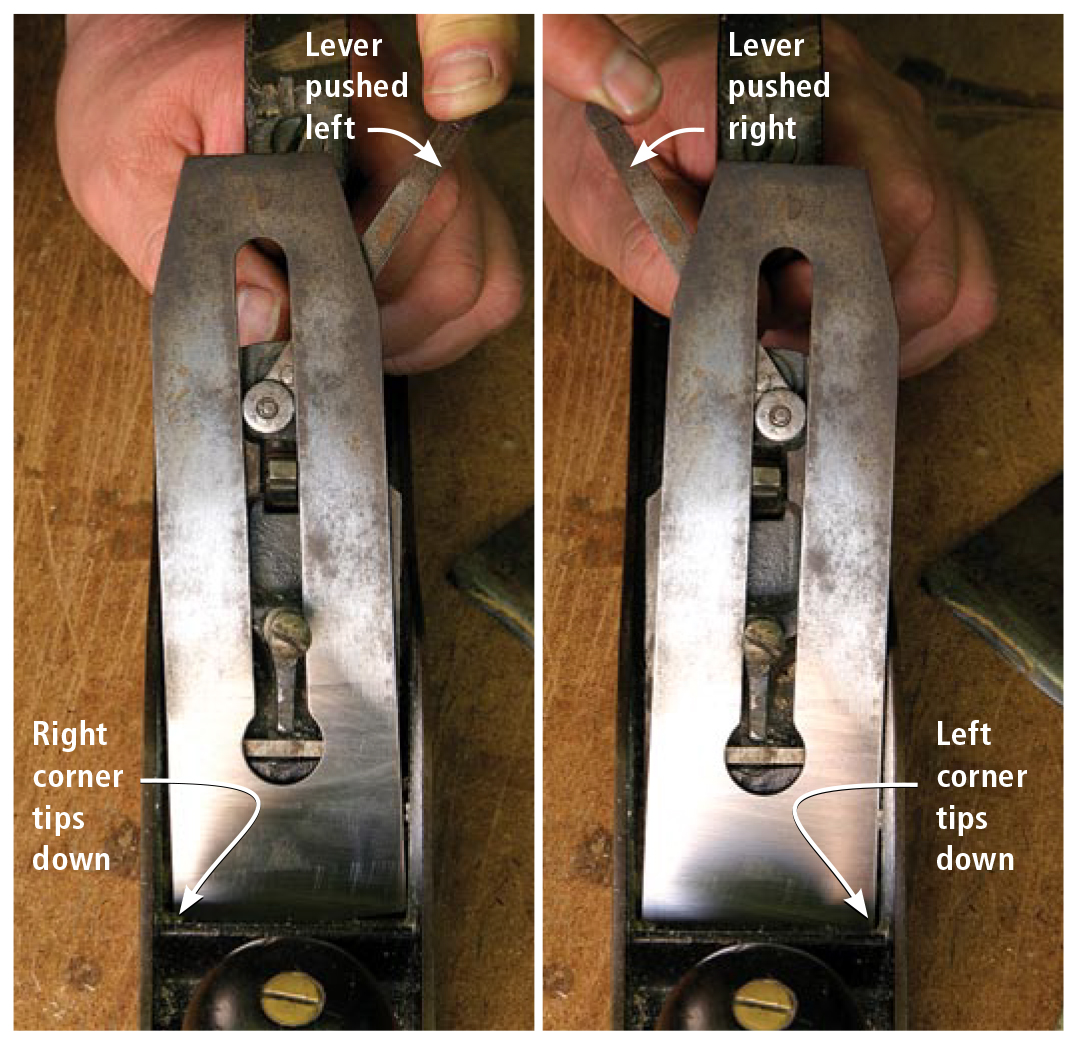 Lever pushed left

Right corner tips down

Lever pushed right

Left corner tips down