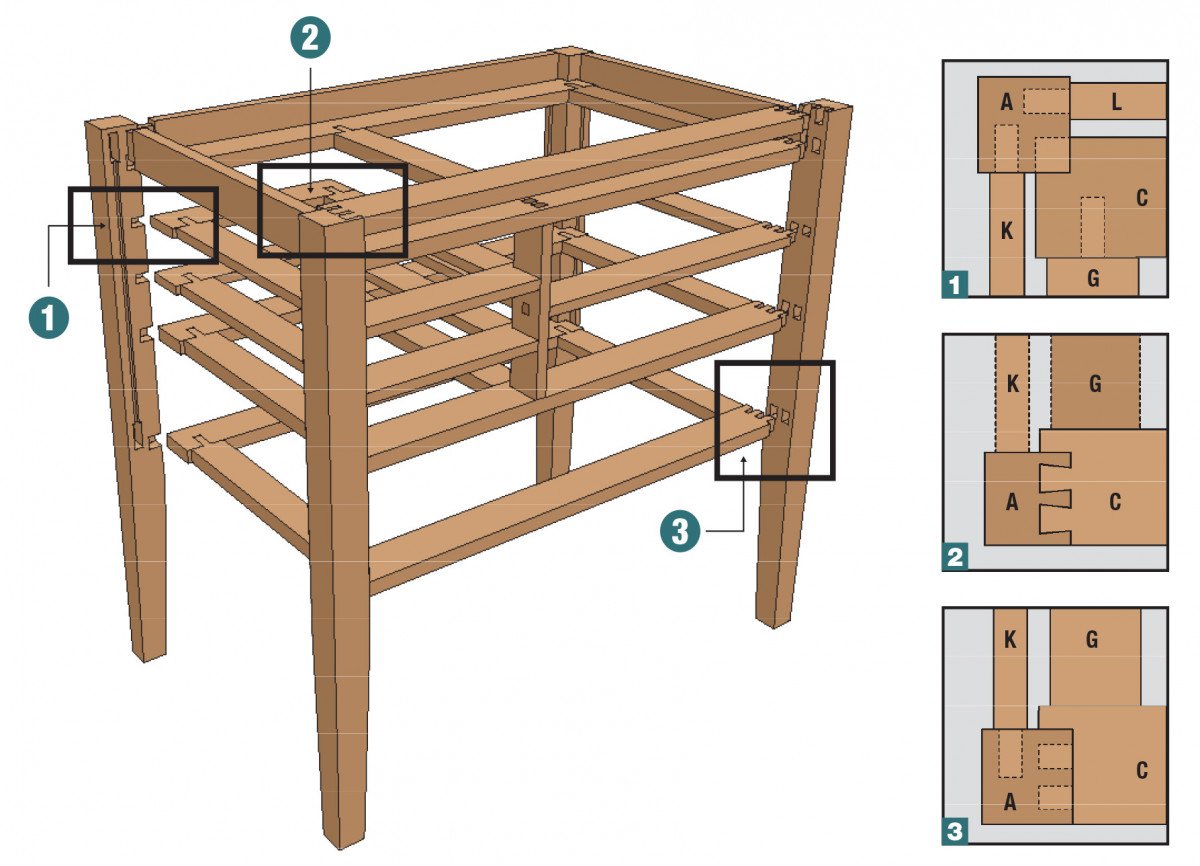 2

1

3

A
L
C
K
G
1

K
G
A
C
2

K
G
C
A
3