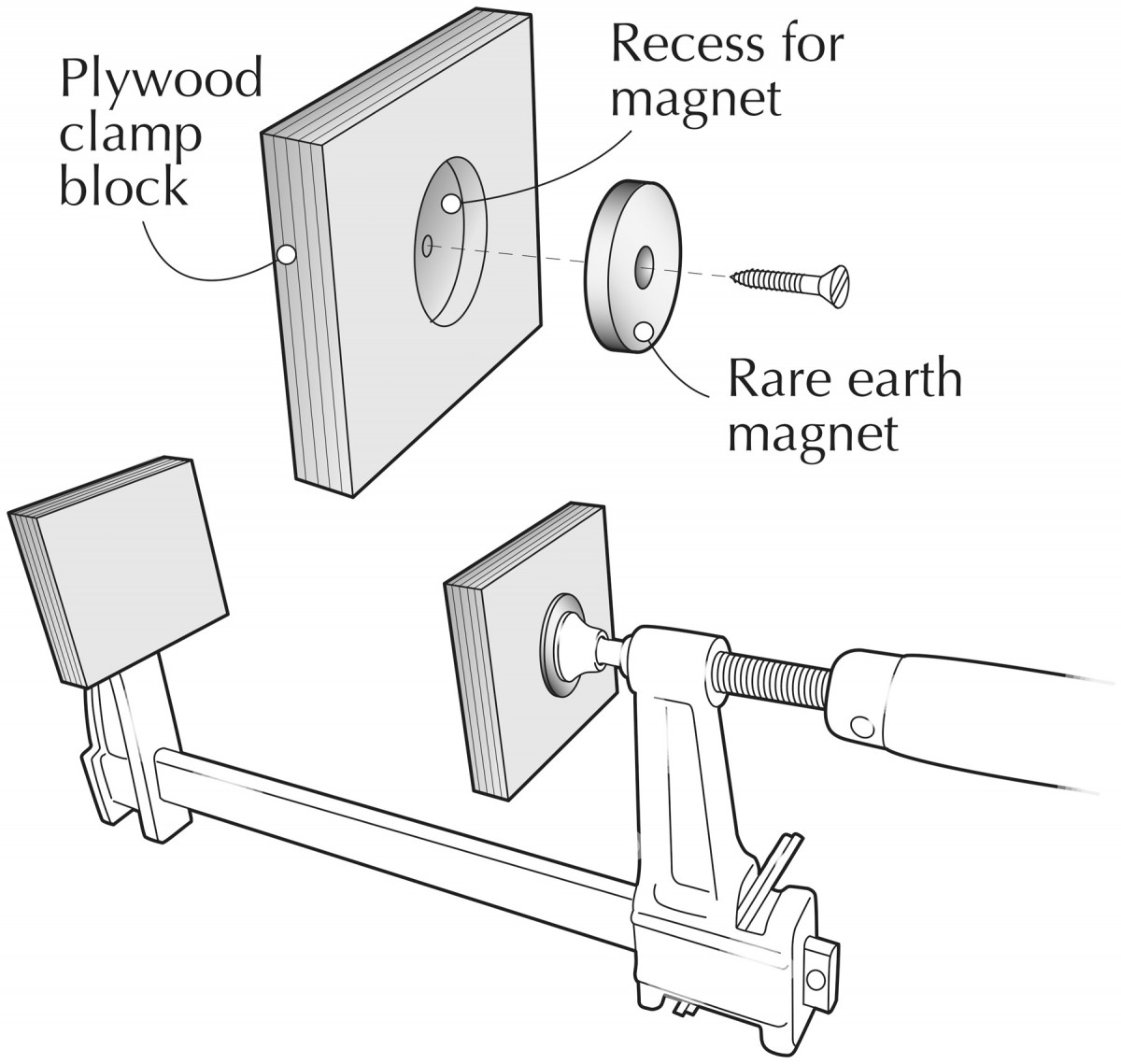 Plywood clamp block

Recess for magnet

Rare earth magnet