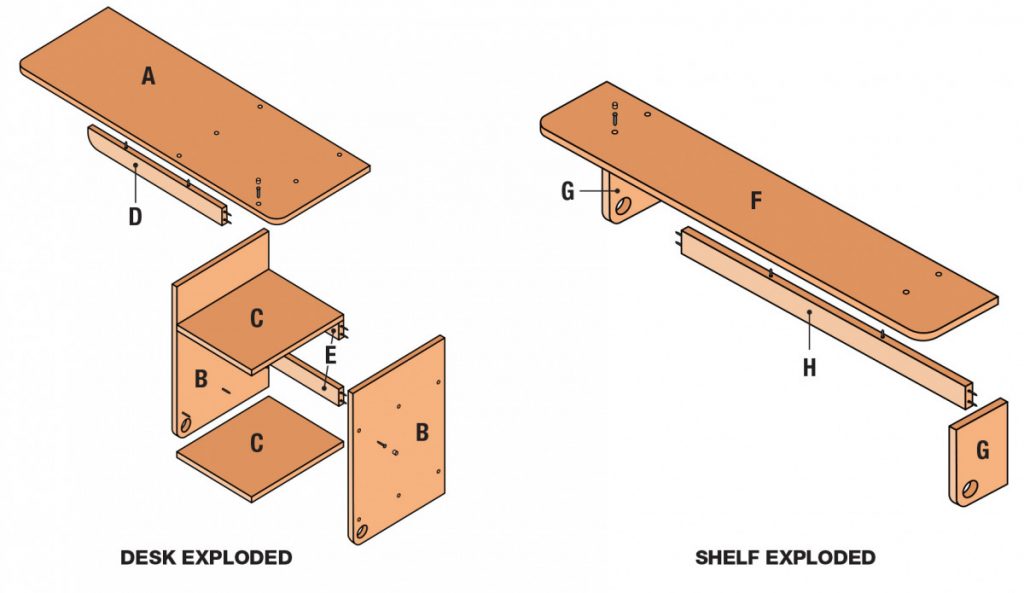 A

D

C

E

B

C

B

DESK EXPLODED

G

F

H

G

SHELF EXPLODED