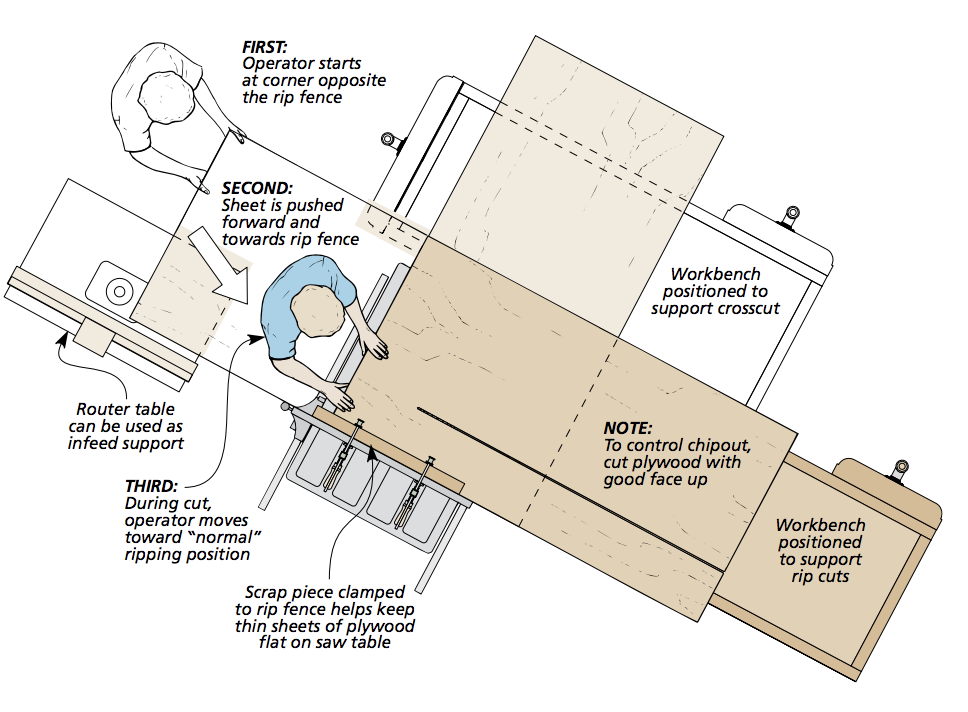 FIRST:
Operator starts at corner opposite the rip fence

SECOND:
Sheet is pushed forward and towards rip fence

Workbench positioned to support crosscut

Router table can be used as infeed support

NOTE:
To control chipout, cut plywood with good face up

THIRD:
During cut, operator moves toward "normal" ripping position

Workbench positioned to support rip cuts

Scrap piece clamped to rip fence helps keep thin sheets of plywood flat on saw table