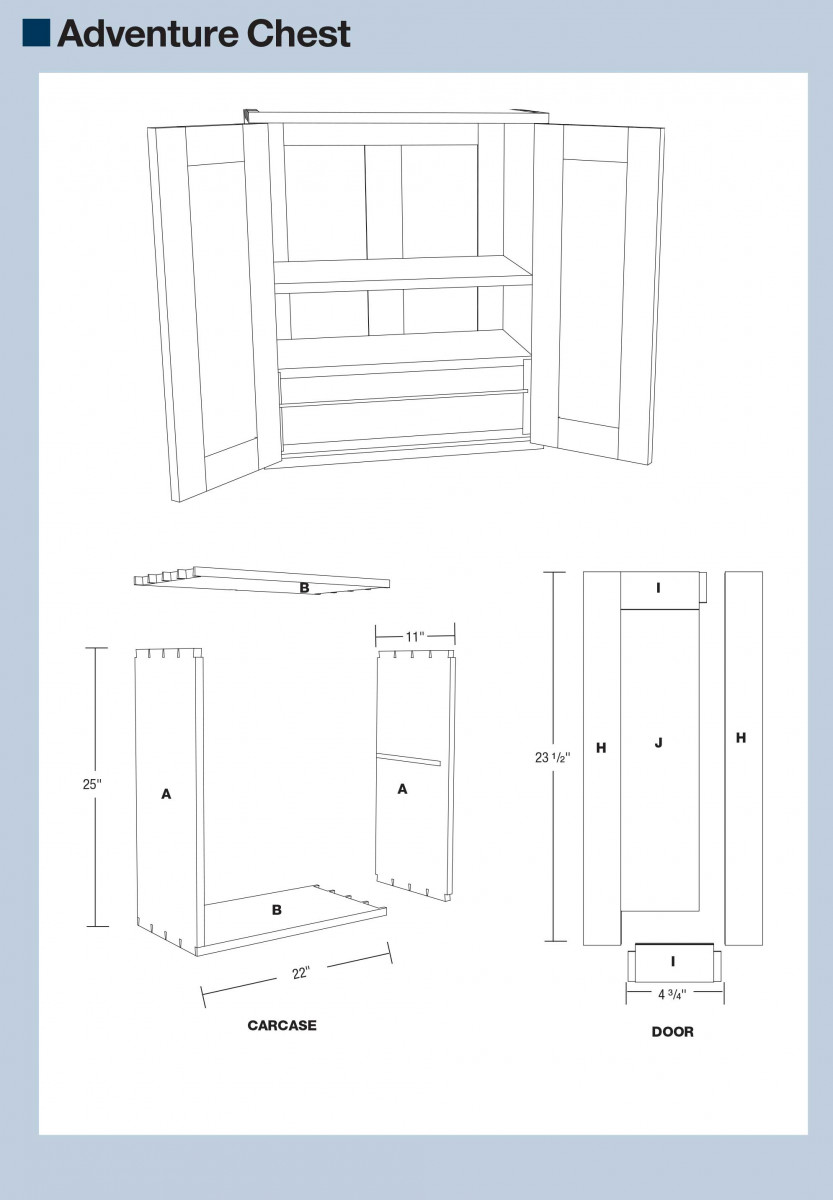 Adventure Chest

B

11"

25"

A

A

B

22"

CARCASE

I

23 1/2"

H

J

H

I

4 3/4"

DOOR