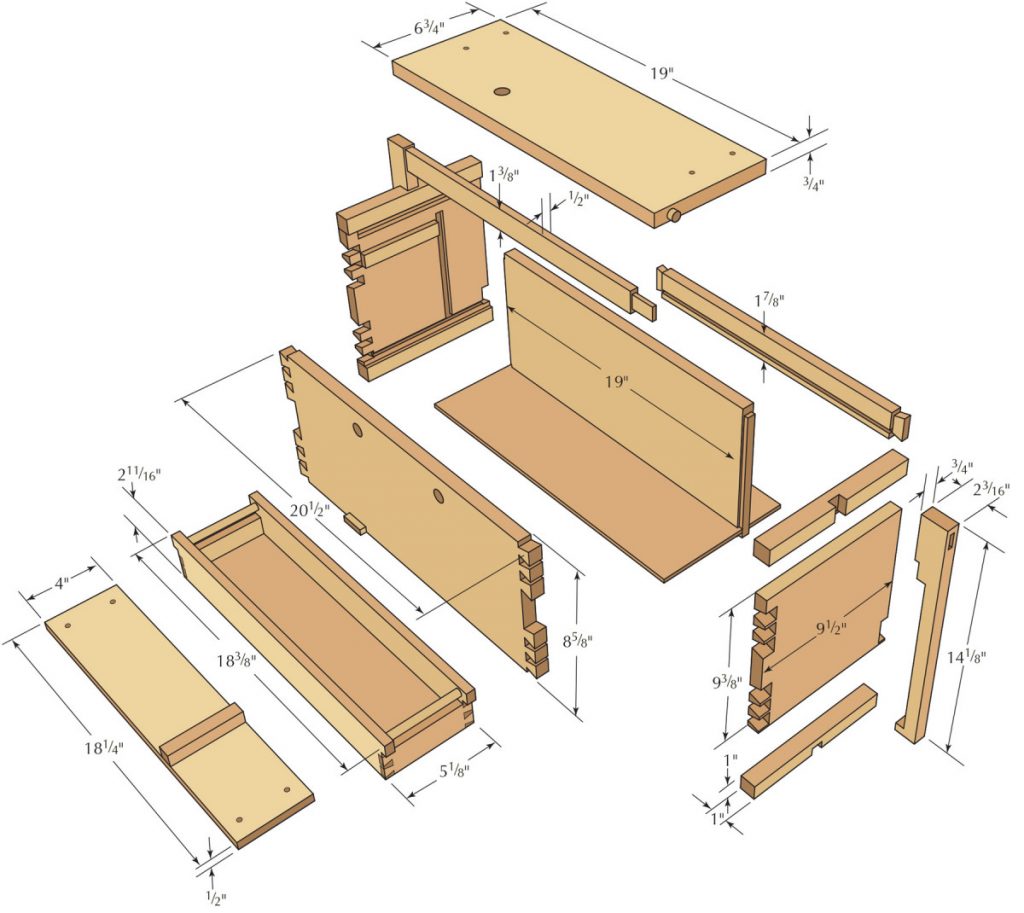 $6\frac{3}{4}$"
19"
$\frac{3}{4}$"
$1\frac{3}{8}$"
$\frac{1}{2}$"
$1\frac{7}{8}$"
19"
$20\frac{1}{2}$"
$2\frac{11}{16}$"
$\frac{3}{4}$"
$2\frac{3}{16}$"
4"
$18\frac{3}{8}$"
$8\frac{5}{8}$"
$9\frac{1}{2}$"
$9\frac{3}{8}$"
$14\frac{1}{8}$"
$18\frac{1}{4}$"
$5\frac{1}{8}$"
1"
1"
$\frac{1}{2}$"