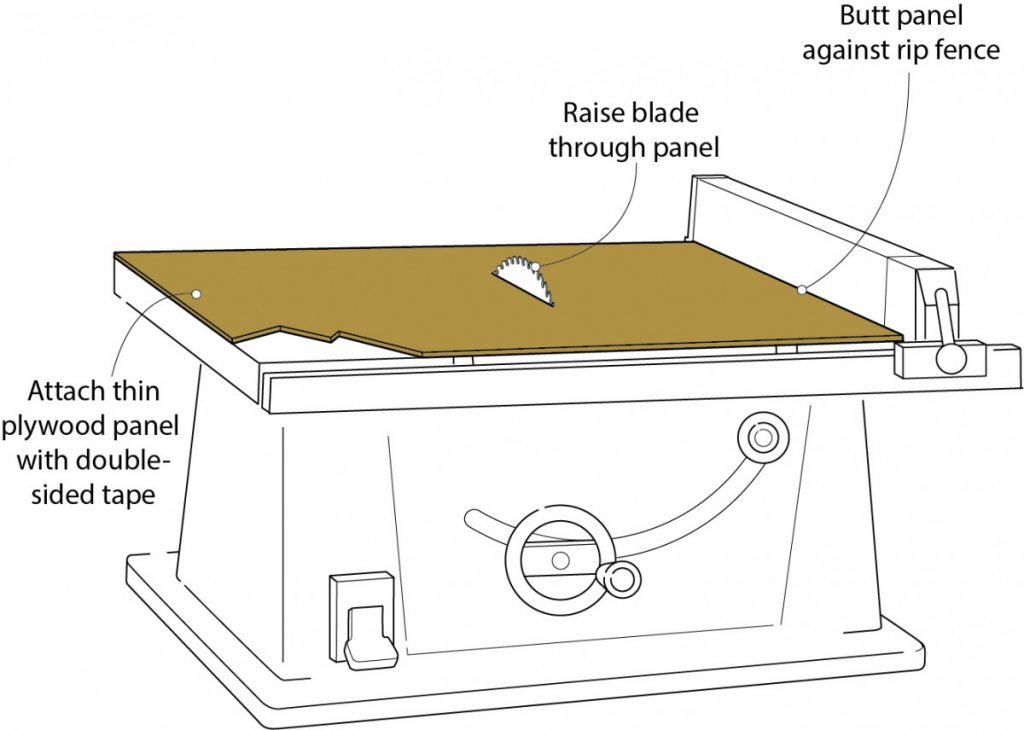 Butt panel against rip fence

Raise blade through panel

Attach thin plywood panel with double-sided tape