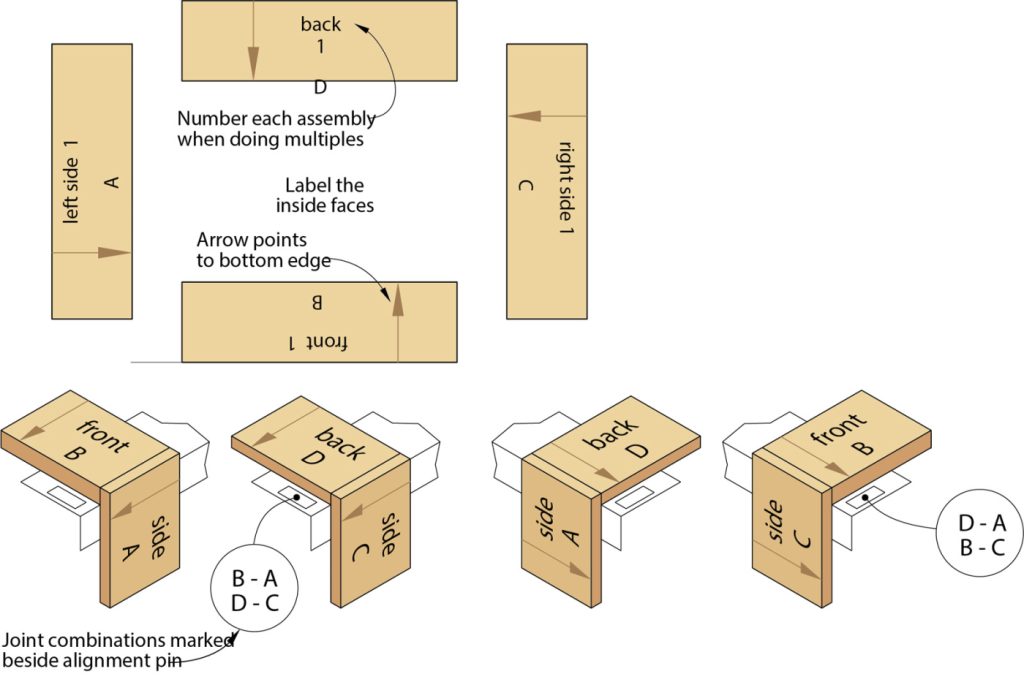 back
1
D

Number each assembly when doing multiples

left side 1
A

Label the inside faces

right side 1
C

Arrow points to bottom edge

B
front 1

front
B
side
A

back
D
side
C

B - A
D - C

Joint combinations marked beside alignment pin

back
D
side
A

front
B
side
C

D - A
B - C