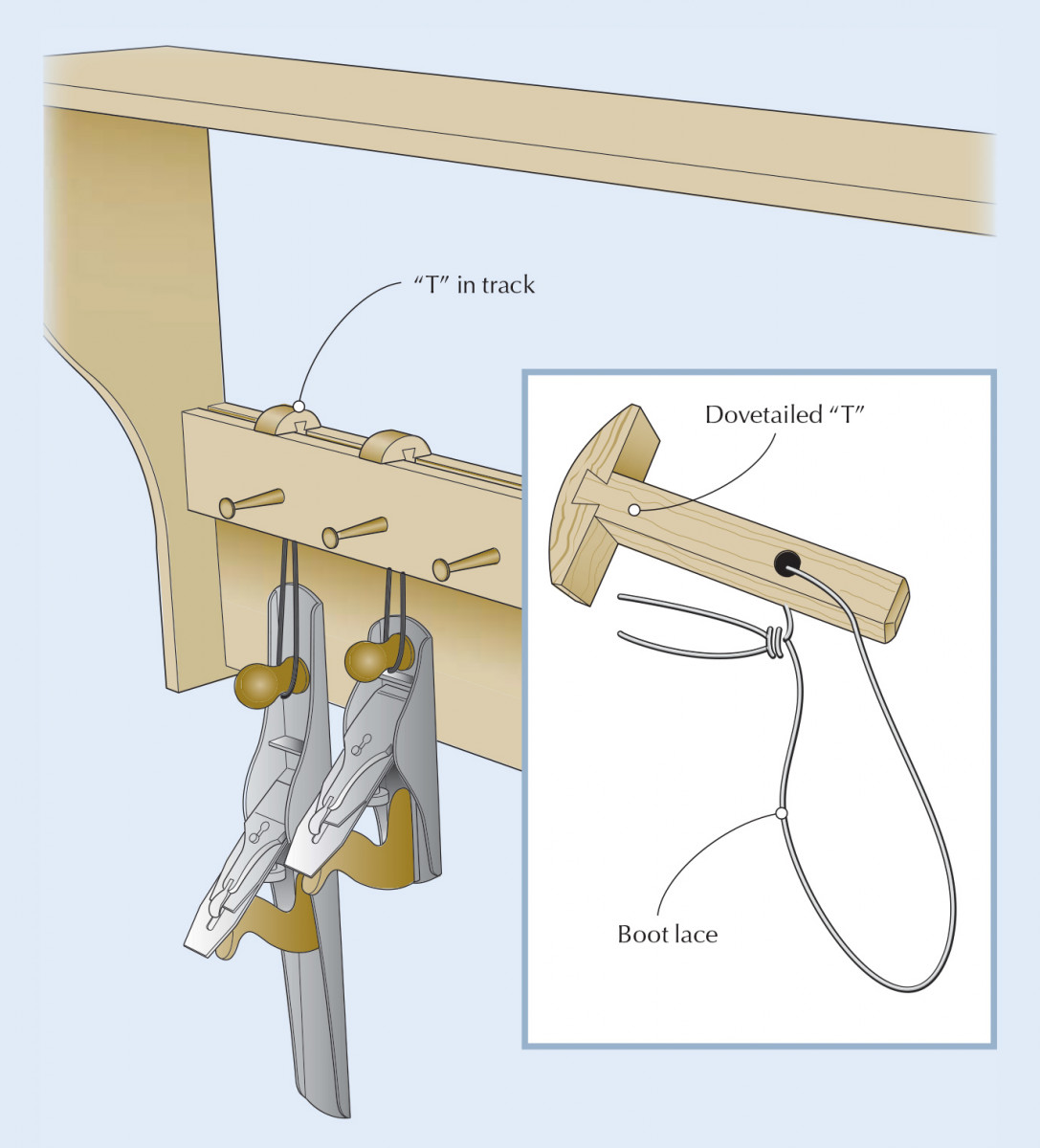 “T” in track

Dovetailed “T”

Boot lace