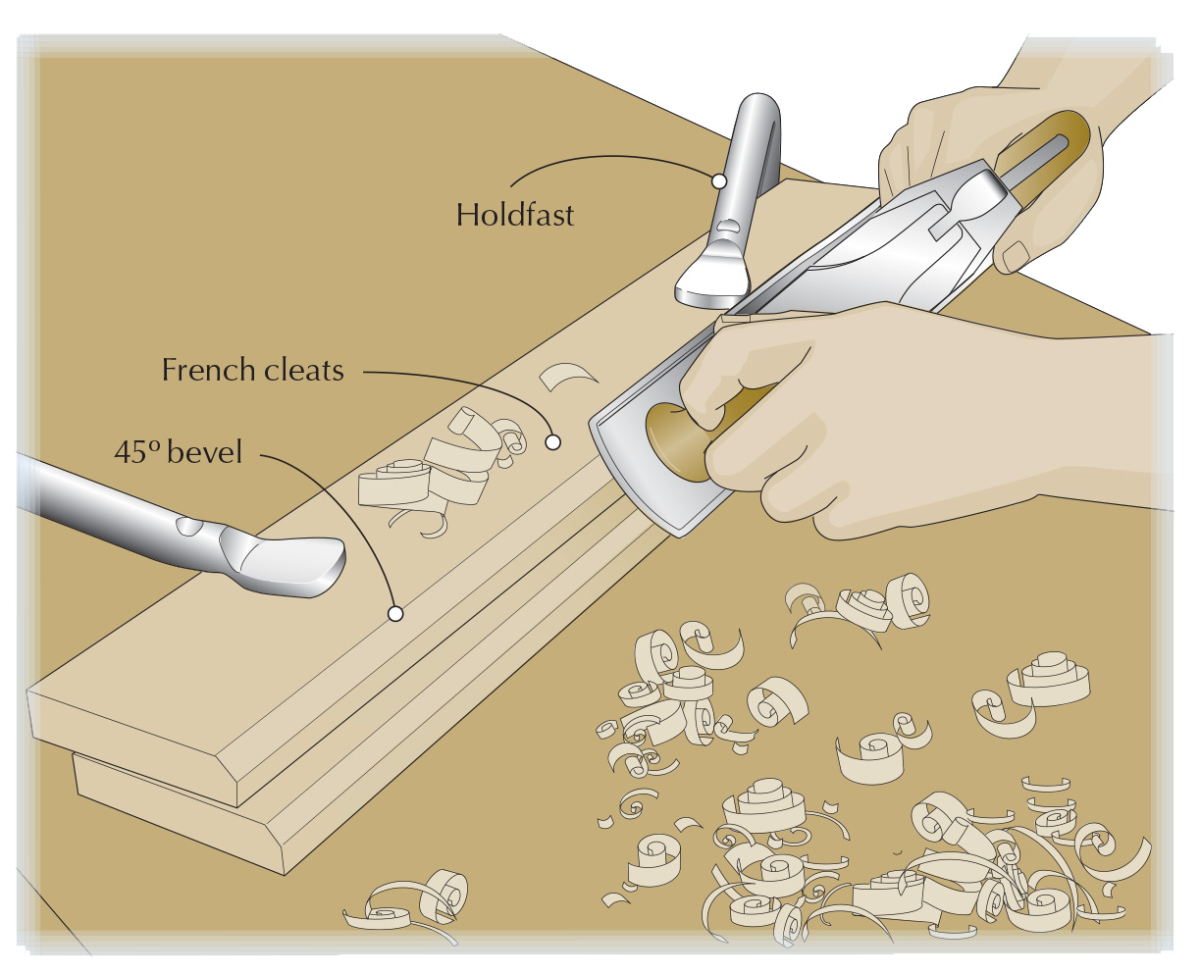 Holdfast

French cleats

45º bevel