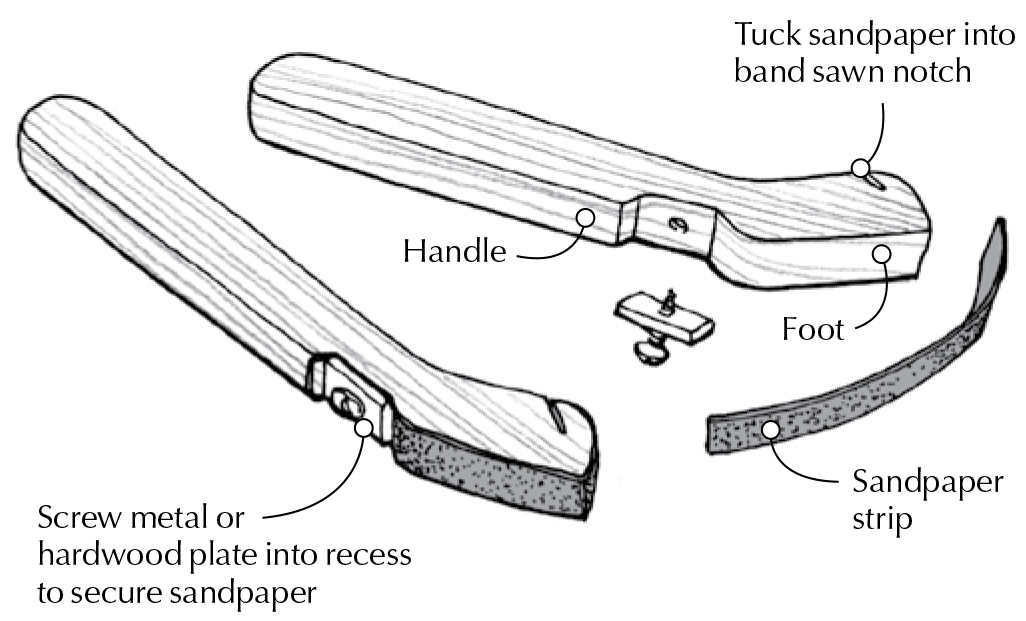 Tuck sandpaper into band sawn notch

Handle

Foot

Sandpaper strip

Screw metal or hardwood plate into recess to secure sandpaper