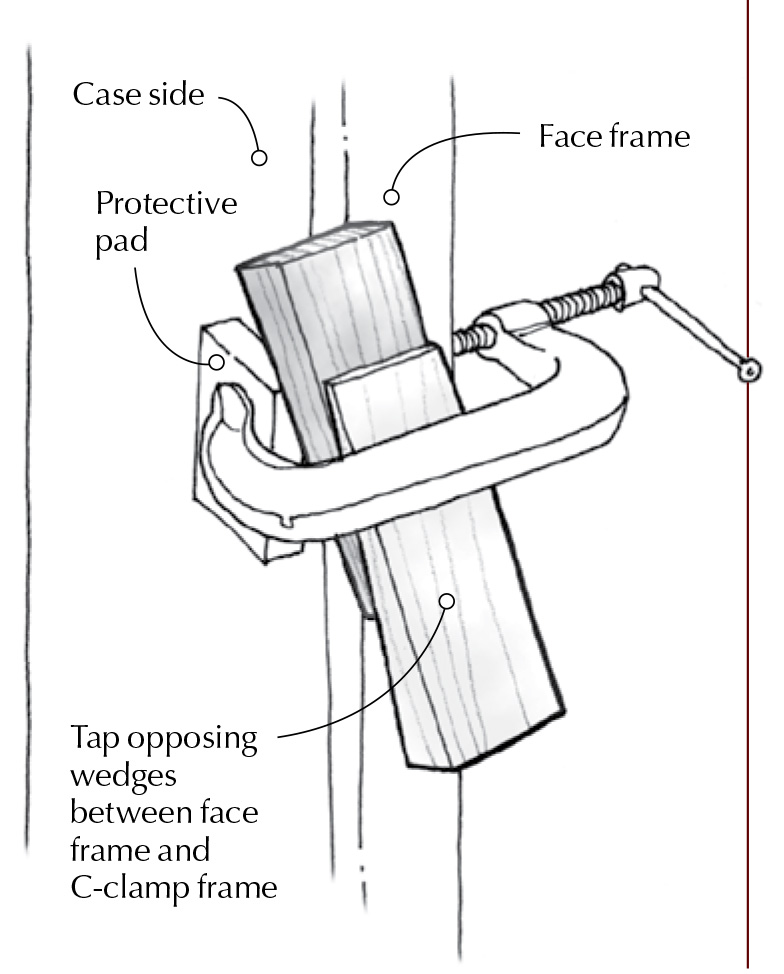 Case side

Face frame

Protective pad

Tap opposing wedges between face frame and C-clamp frame