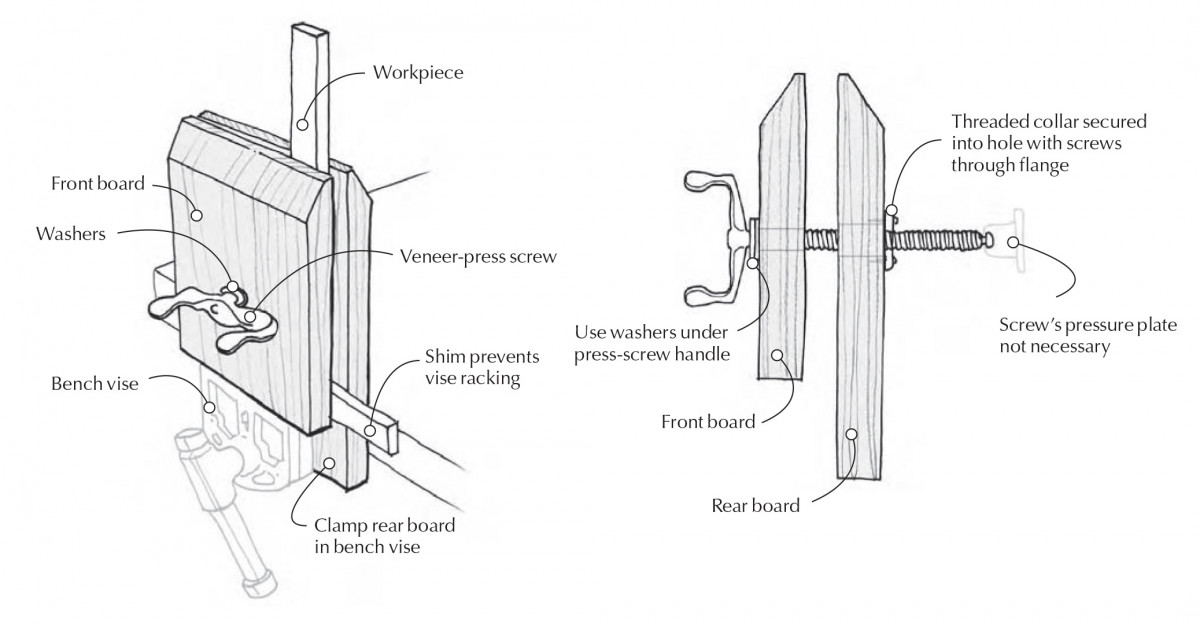 Workpiece

Front board

Washers

Veneer-press screw

Bench vise

Shim prevents vise racking

Clamp rear board in bench vise

Threaded collar secured into hole with screws through flange

Use washers under press-screw handle

Screw's pressure plate not necessary

Front board

Rear board