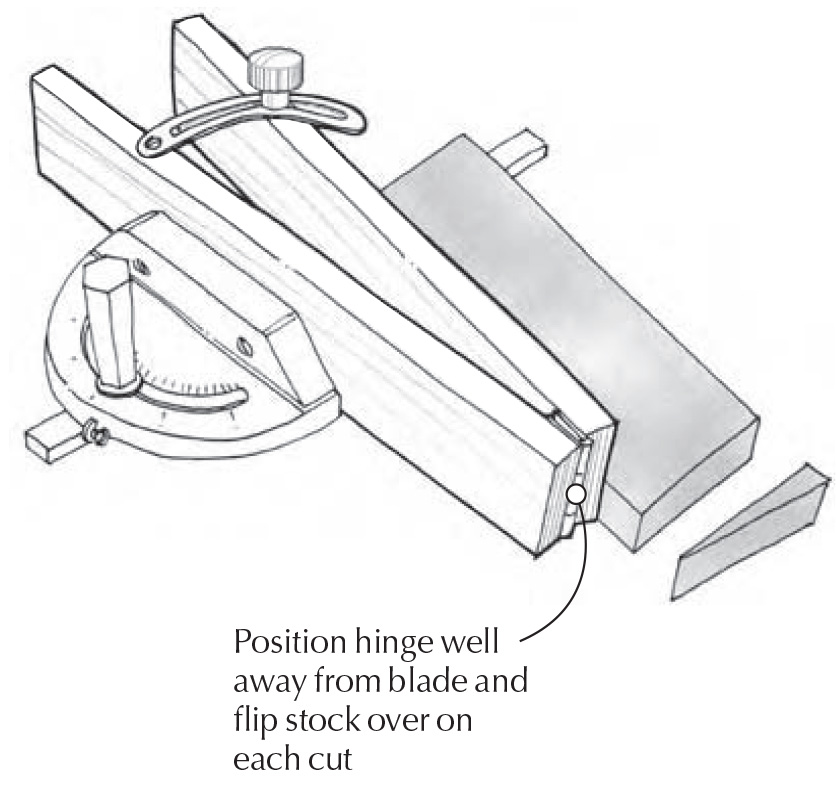 Position hinge well away from blade and flip stock over on each cut