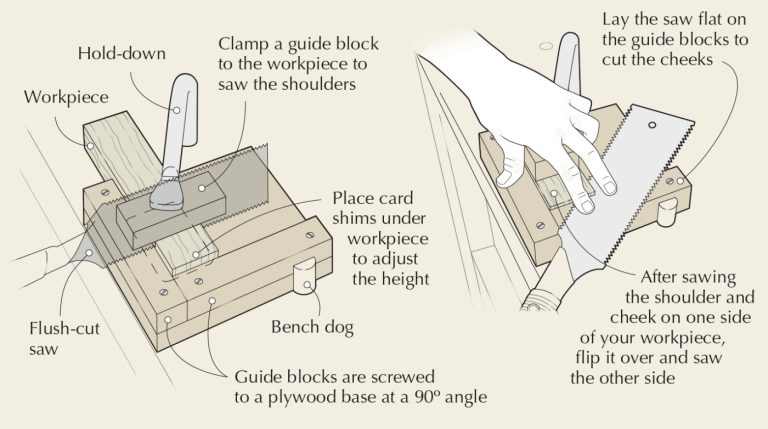 Hold-down

Clamp a guide block to the workpiece to saw the shoulders

Workpiece

Place card shims under workpiece to adjust the height

Flush-cut saw

Bench dog

Guide blocks are screwed to a plywood base at a 90º angle

Lay the saw flat on the guide blocks to cut the cheeks

After sawing the shoulder and cheek on one side of your workpiece, flip it over and saw the other side