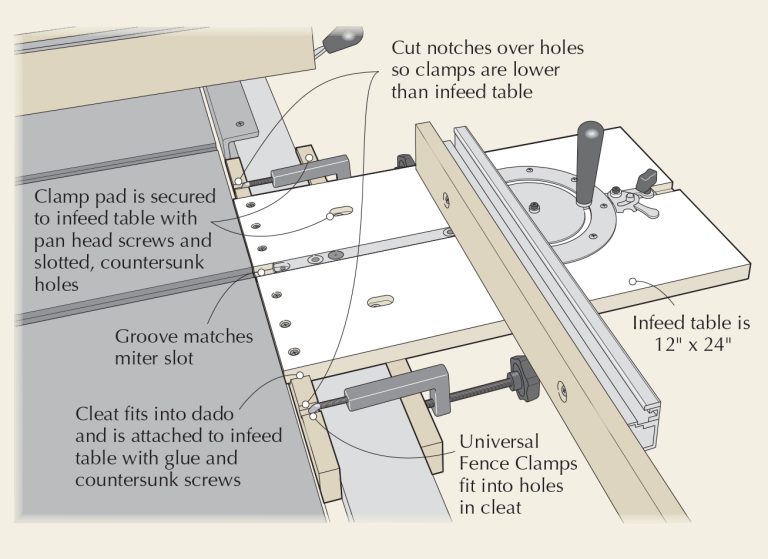 Cut notches over holes so clamps are lower than infeed table

Clamp pad is secured to infeed table with pan head screws and slotted, countersunk holes

Groove matches miter slot

Infeed table is 12" x 24"

Cleat fits into dado and is attached to infeed table with glue and countersunk screws

Universal Fence Clamps fit into holes in cleat