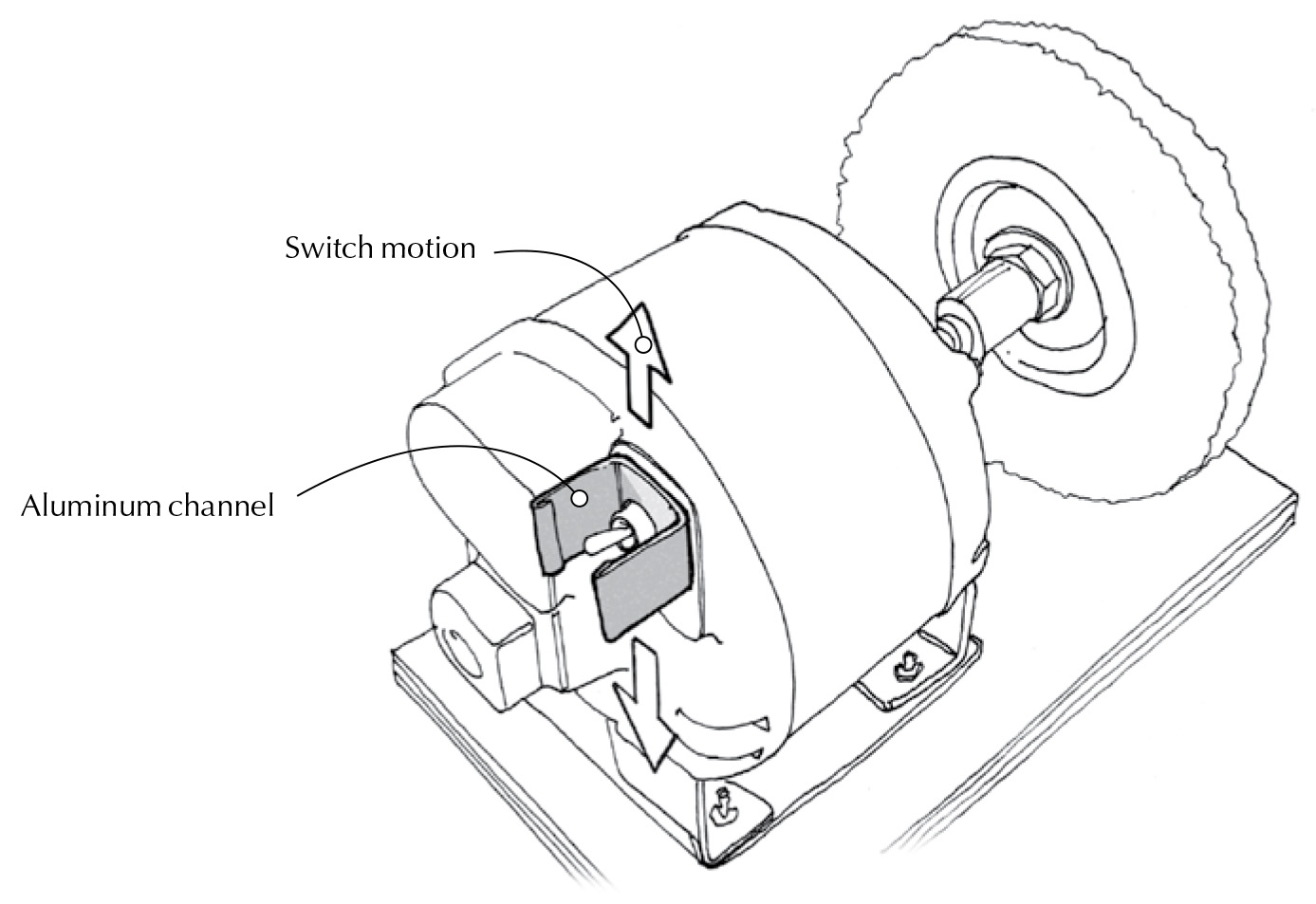 Switch motion

Aluminum channel