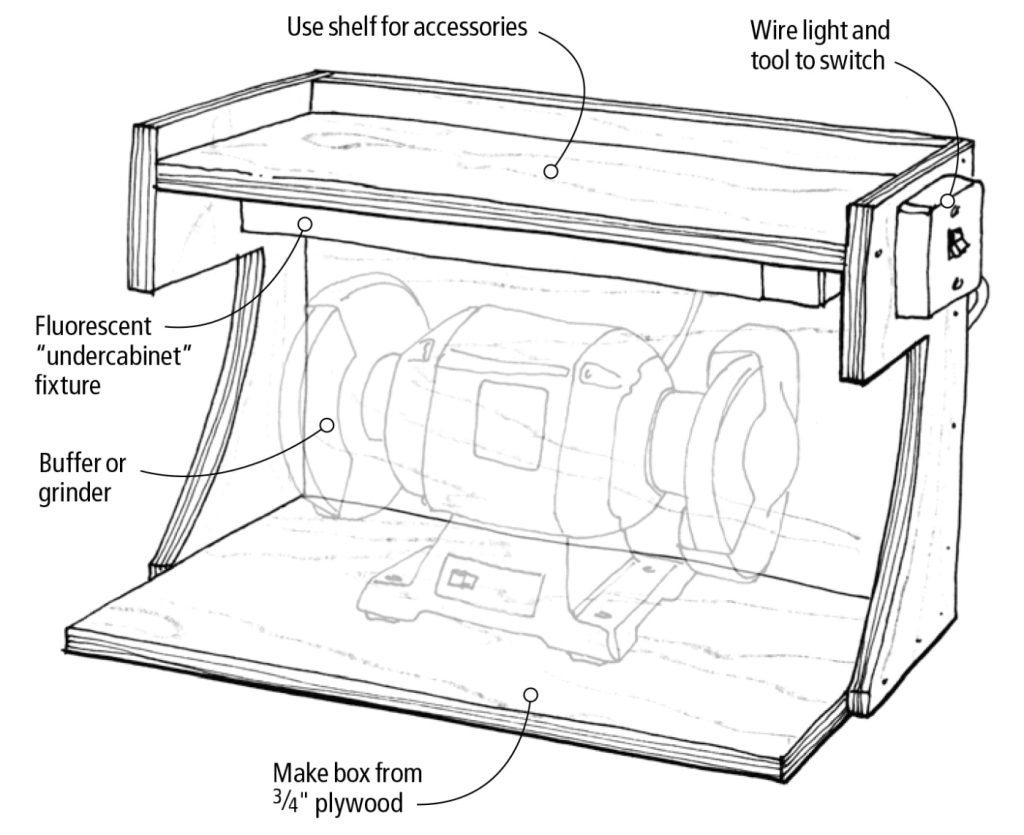 Use shelf for accessories

Wire light and tool to switch

Fluorescent "undercabinet" fixture

Buffer or grinder

Make box from $\frac{3}{4}$" plywood