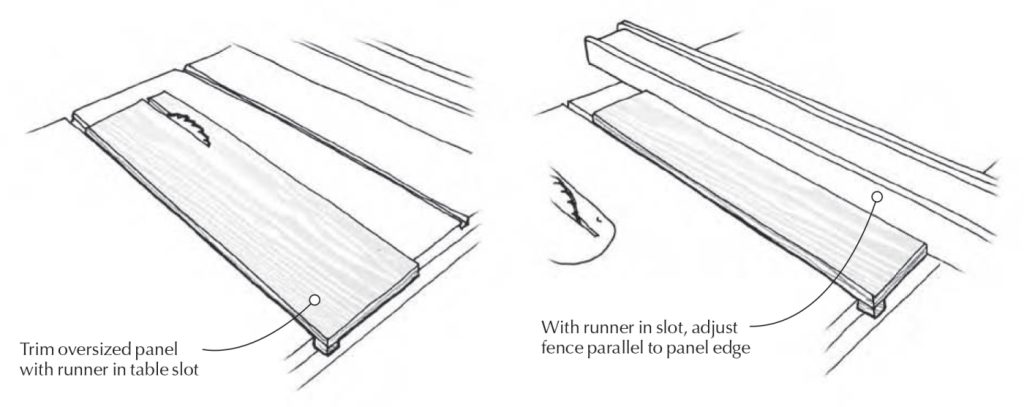 Trim oversized panel with runner in table slot

With runner in slot, adjust fence parallel to panel edge