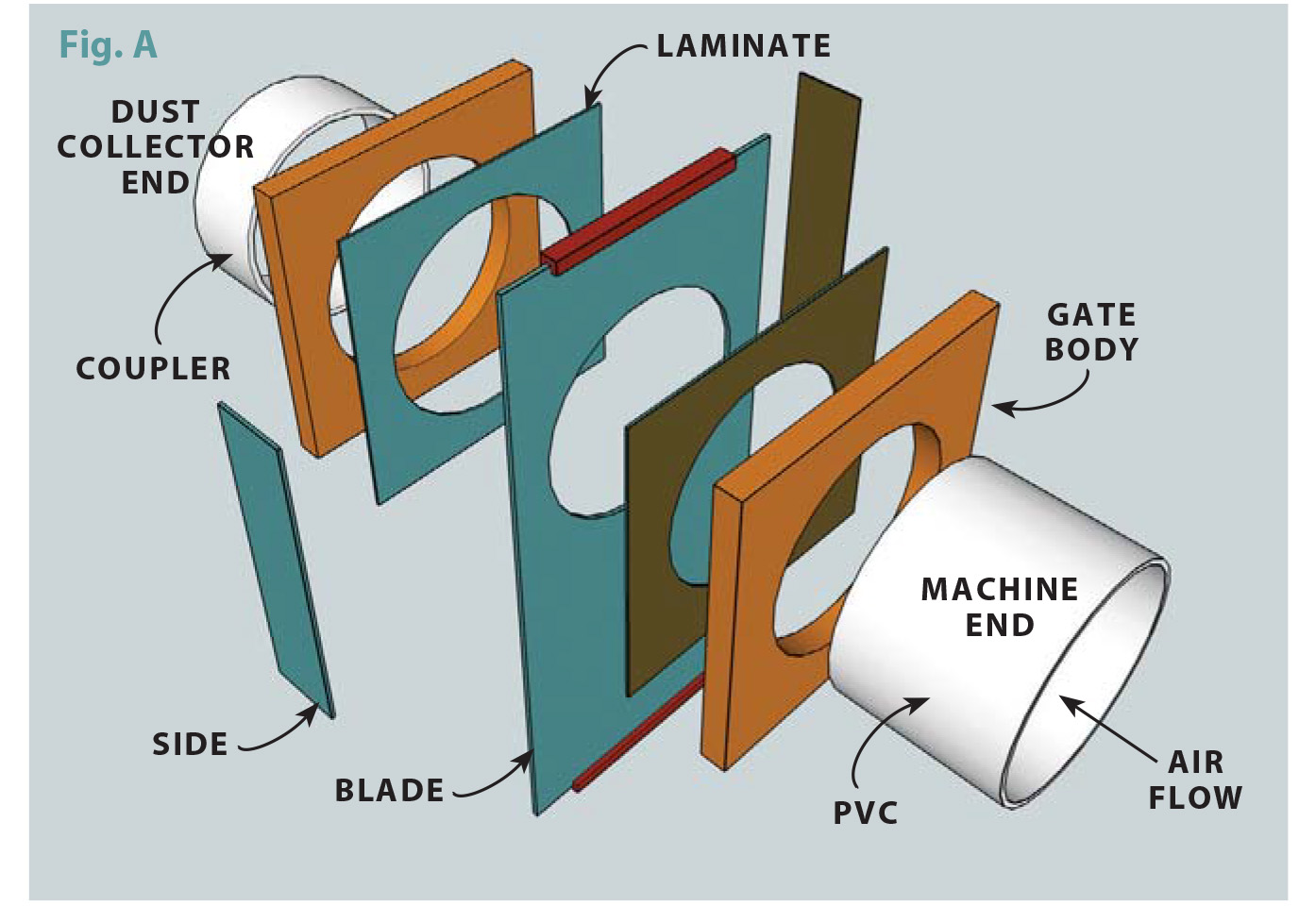 Fig. A

LAMINATE

DUST COLLECTOR END

COUPLER

GATE BODY

MACHINE END

SIDE

BLADE

PVC

AIR FLOW