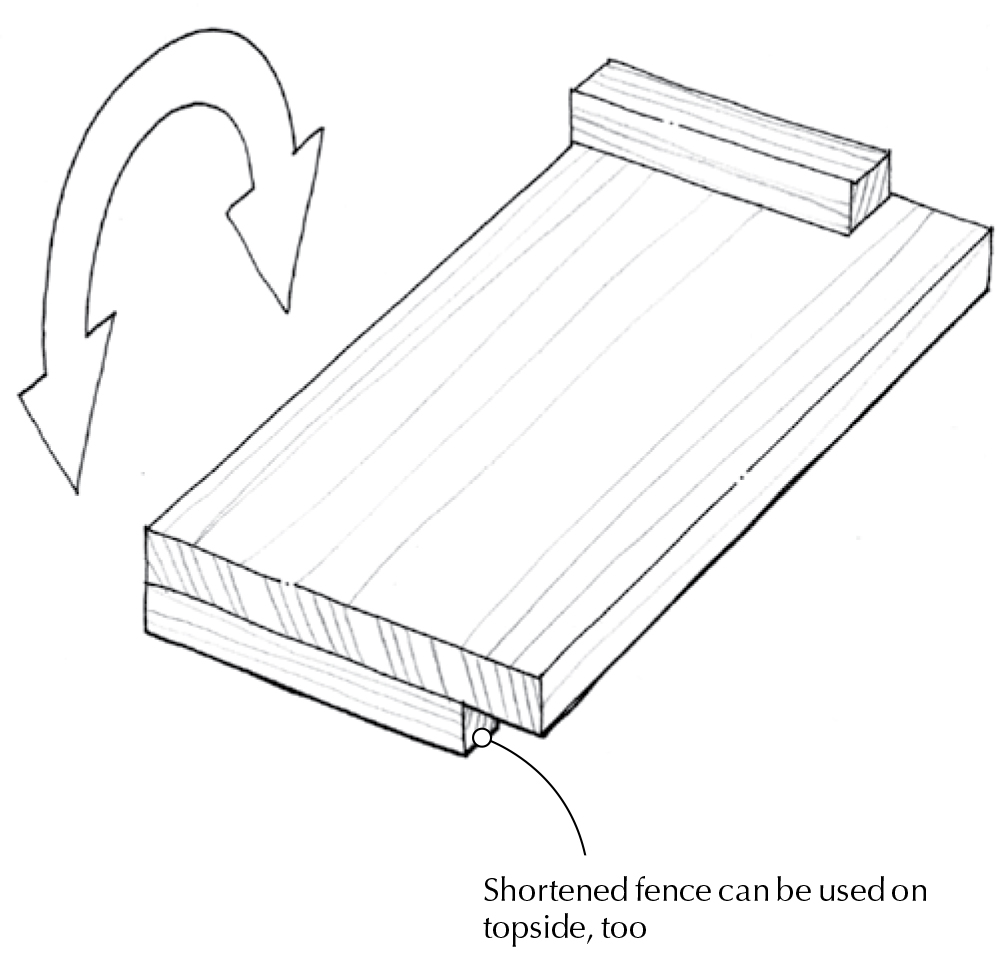 Shortened fence can be used on topside, too