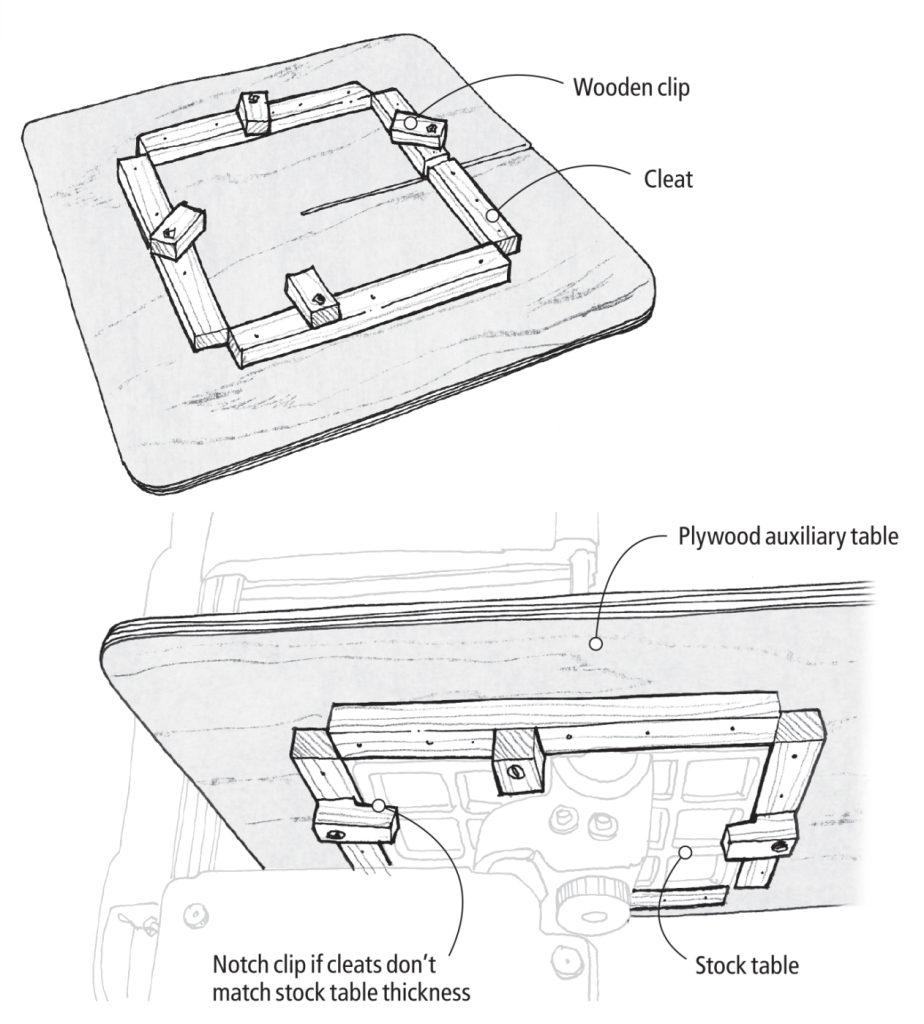 Wooden clip

Cleat

Plywood auxiliary table

Notch clip if cleats don't match stock table thickness

Stock table