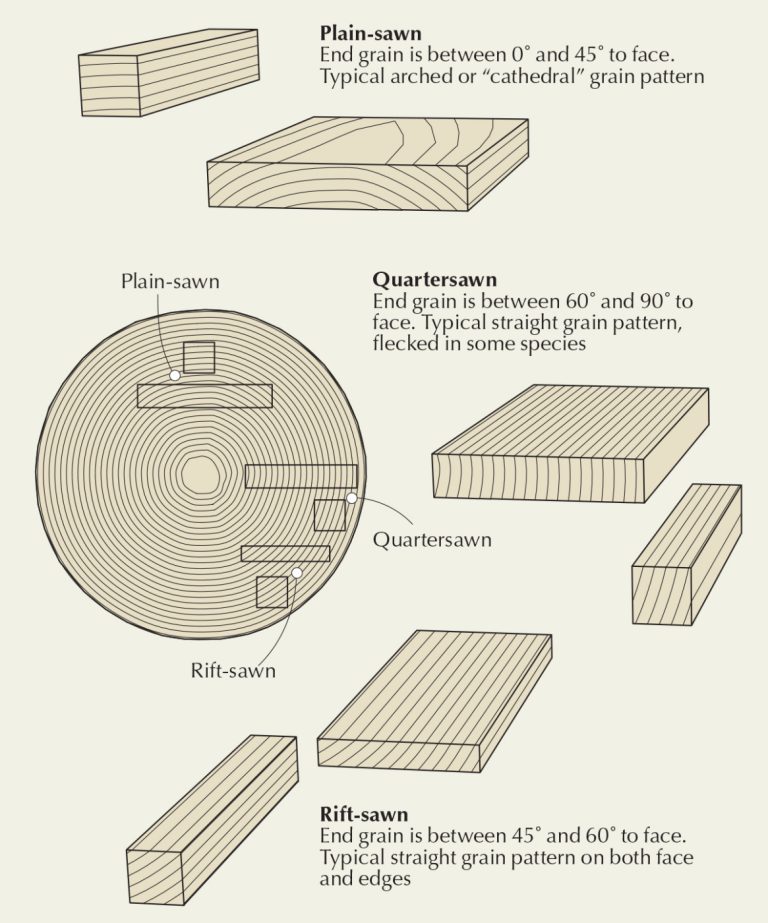 **Plain-sawn**
End grain is between 0° and 45° to face. Typical arched or "cathedral" grain pattern

Plain-sawn

**Quartersawn**
End grain is between 60° and 90° to face. Typical straight grain pattern, flecked in some species

Quartersawn

Rift-sawn

**Rift-sawn**
End grain is between 45° and 60° to face. Typical straight grain pattern on both face and edges