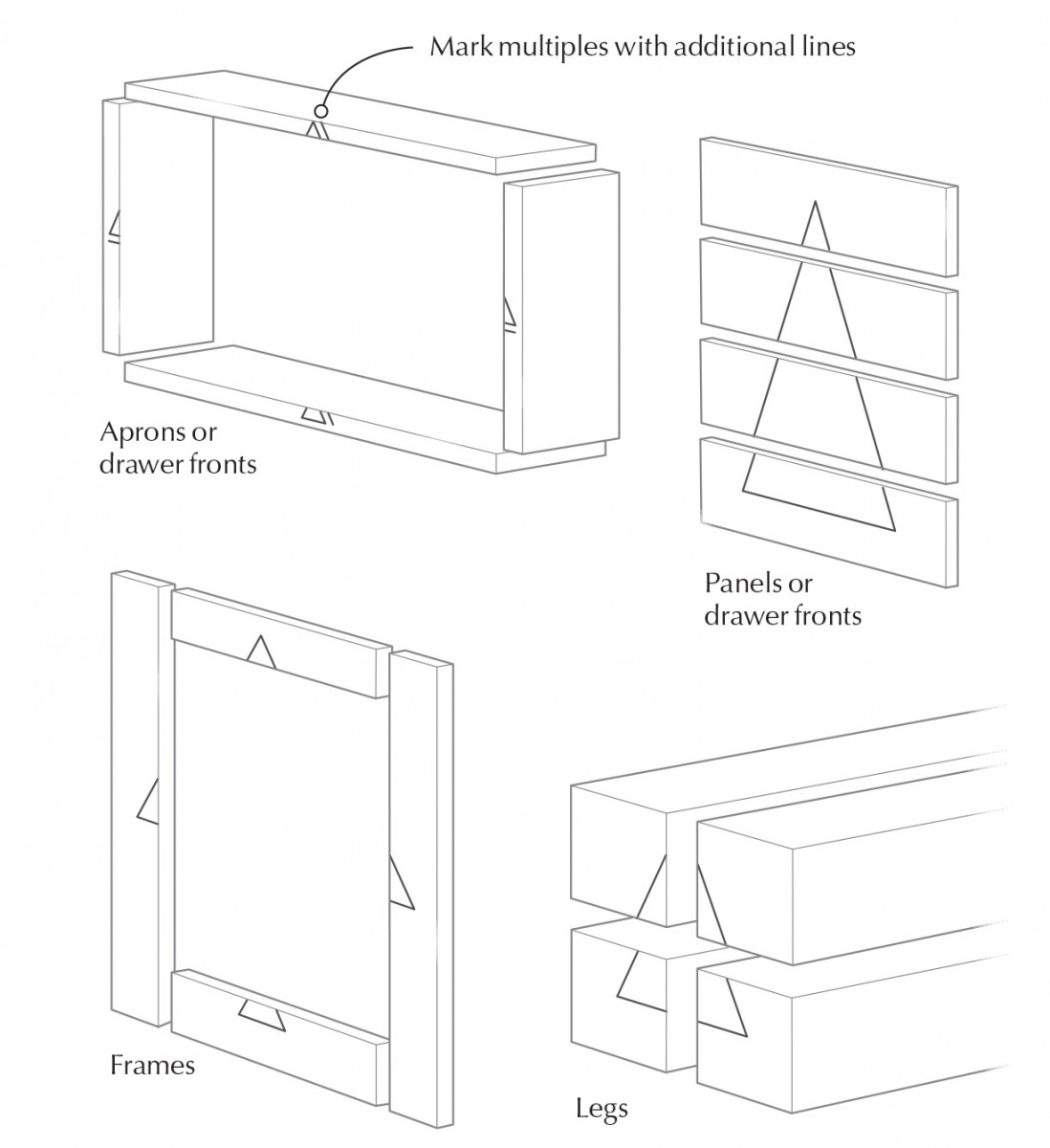 Mark multiples with additional lines

Aprons or drawer fronts

Panels or drawer fronts

Frames

Legs