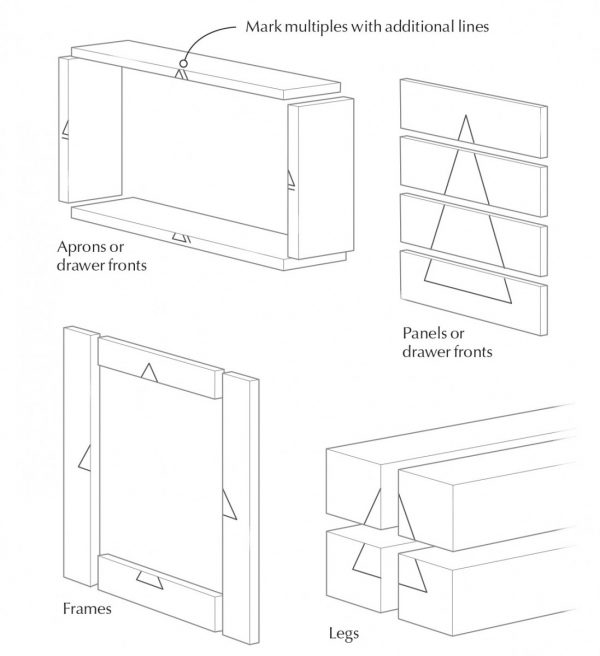 Mark multiples with additional lines

Aprons or drawer fronts

Panels or drawer fronts

Frames

Legs