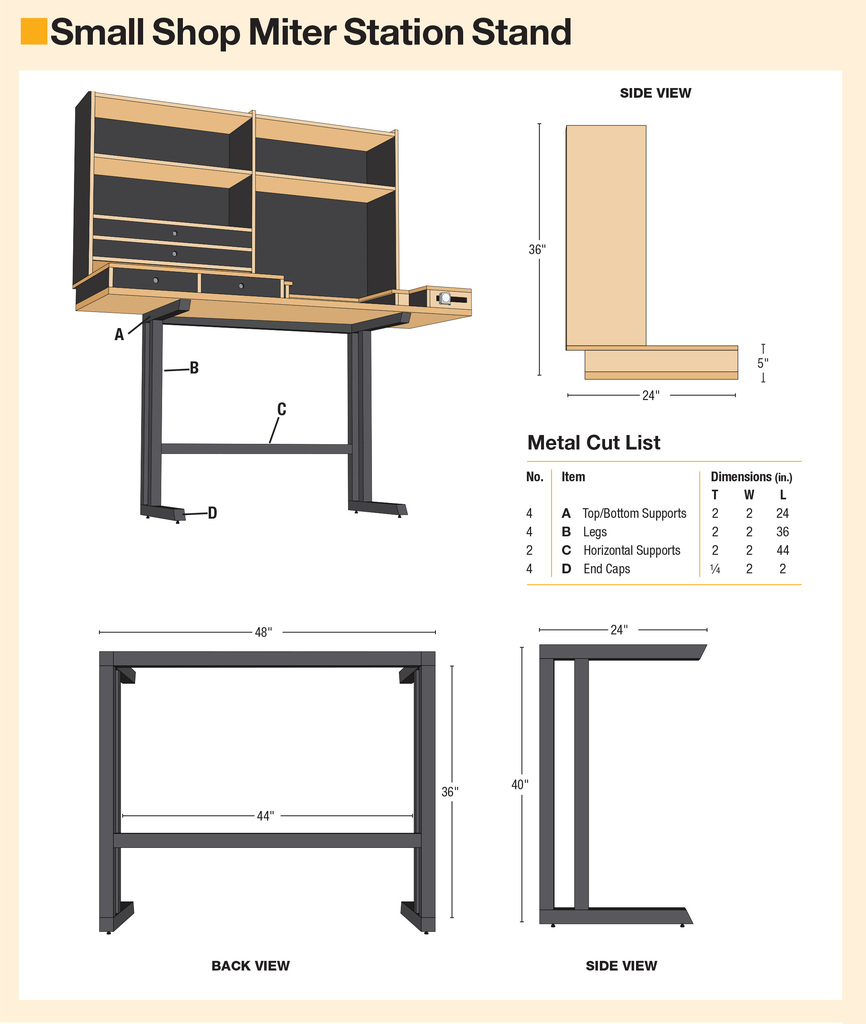 Small Shop Miter Station Stand

A

B

C

D

SIDE VIEW

36"

5"

24"

Metal Cut List

| No. | Item | Dimensions (in.) T | W | L |
|---|---|---|---|---|
| 4 | A Top/Bottom Supports | 2 | 2 | 24 |
| 4 | B Legs | 2 | 2 | 36 |
| 2 | C Horizontal Supports | 2 | 2 | 44 |
| 4 | D End Caps | ¼ | 2 | 2 |

48"

44"

36"

BACK VIEW

24"

40"

SIDE VIEW